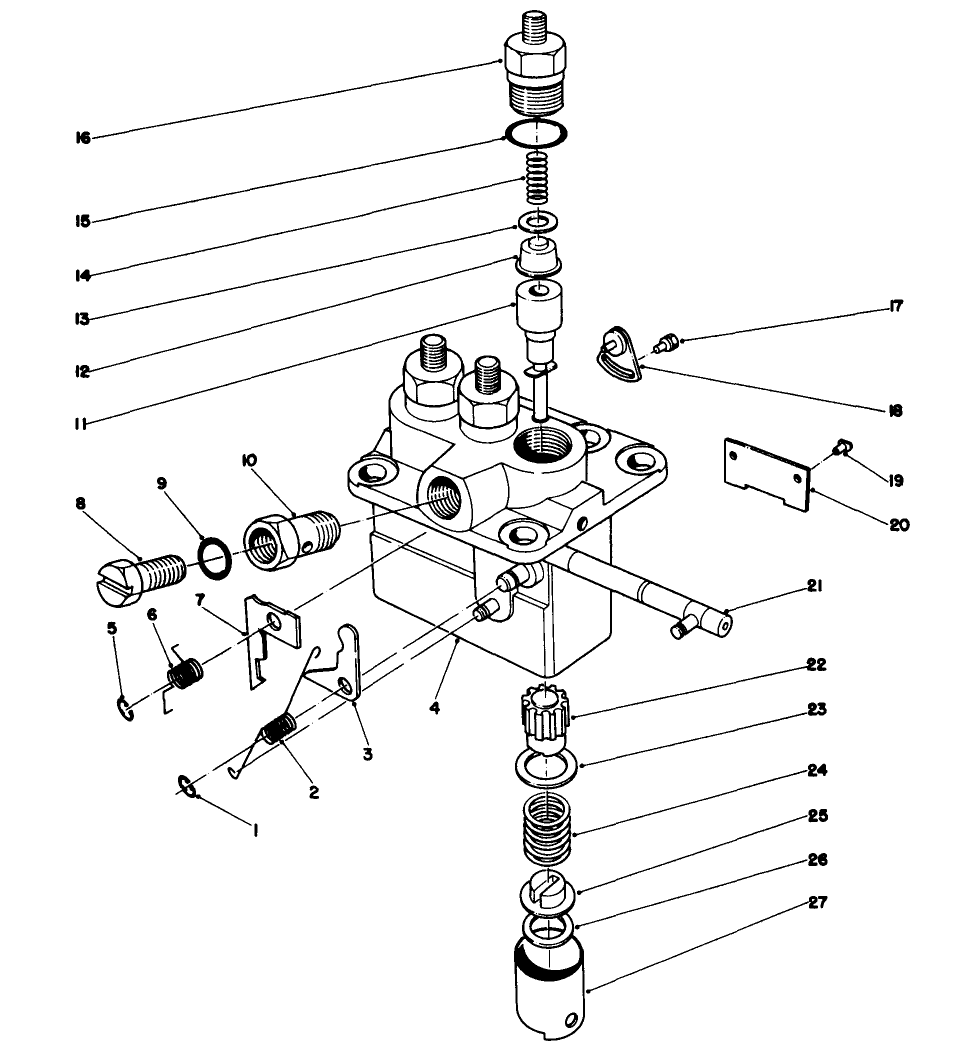 16
15
14
13
12
11
17
18
19
20
10
9
8
7
6
5
21
4
3
2
1
22
23
24
25
26
27