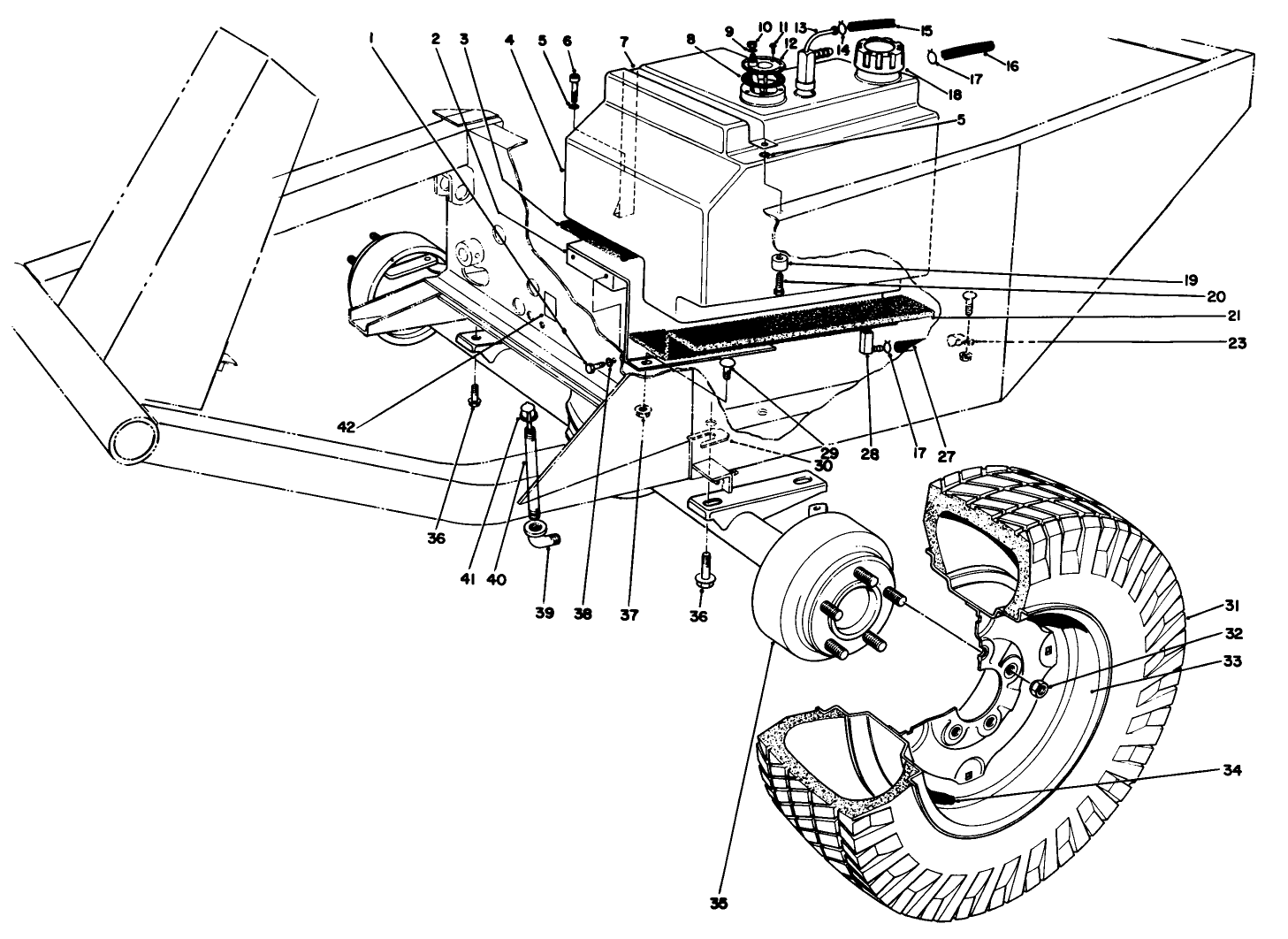 1 2 3 4 5 6 7 8 9 10 11 12 13 14 15 16 17 18 5 19 20 21 23 42 29 30 28 17 27 36 41 40 39 38 37 36 31 32 33 34 35