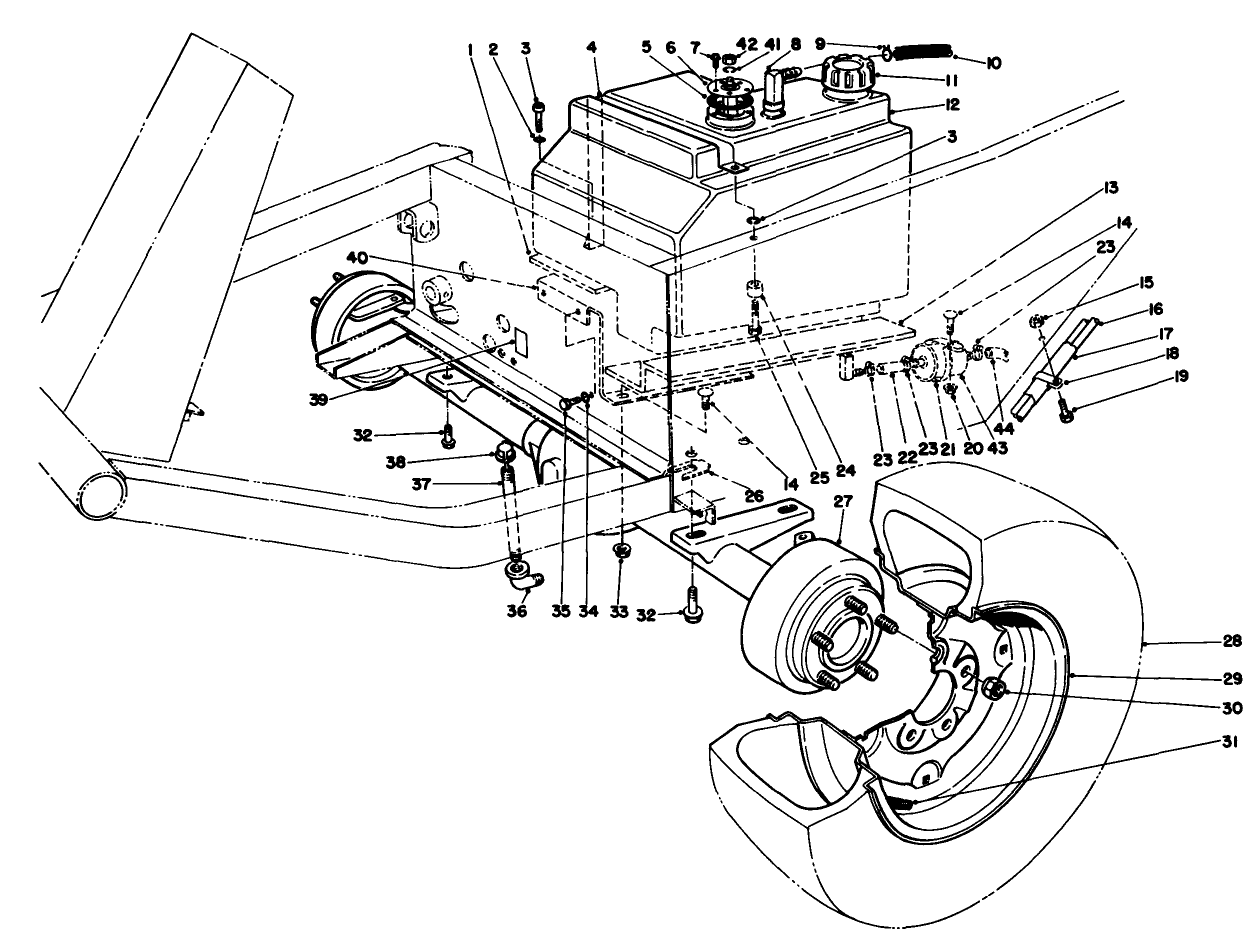 1 2 3 4 5 6 7 42 41 8 9 10 11 12 3 13 14 23 15 16 17 18 19 40 39 32 38 37 36 35 34 33 32 14 25 24 23 22 23 21 20 43 44 26 27 28 29 30 31