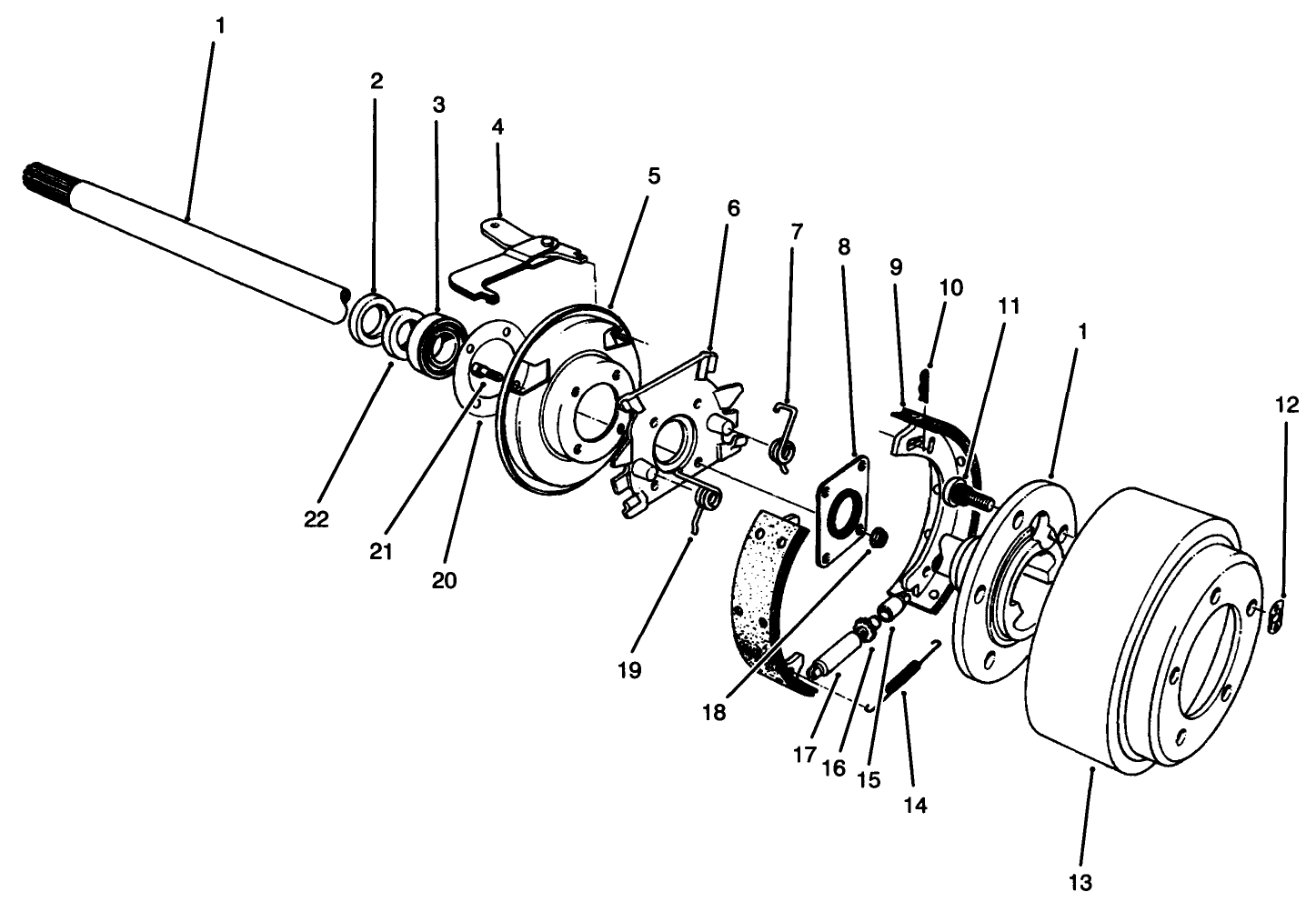 1
2
3
4
5
6
7
8
9
10
11
1
12
22
21
20
19
18
17
16
15
14
13