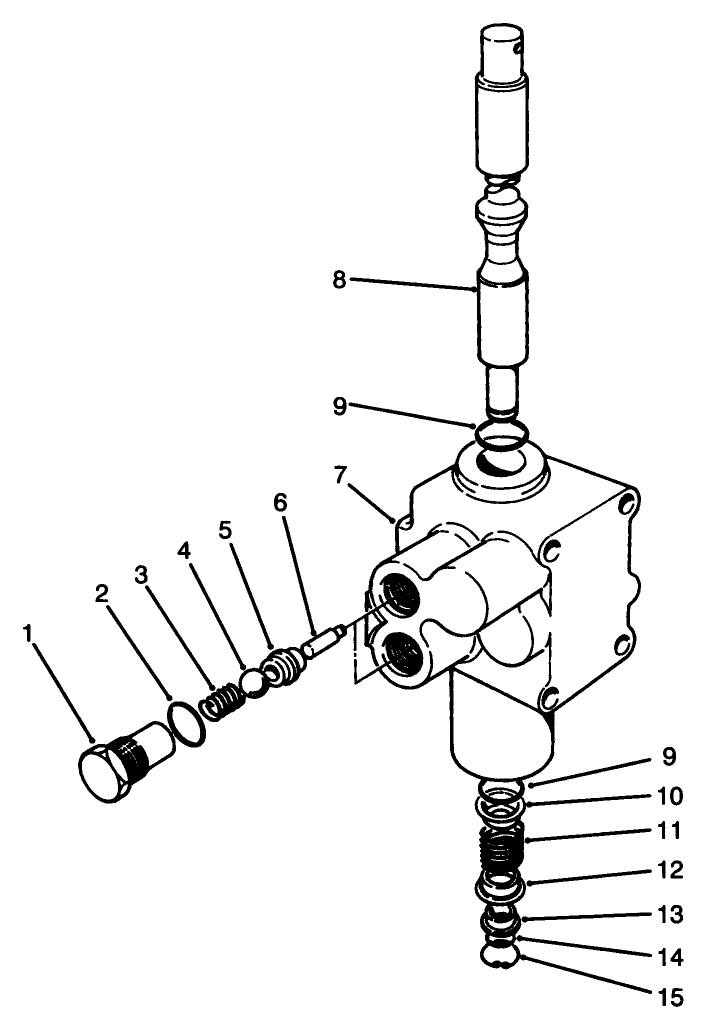 8
9
7
6
5
4
3
2
1
9
10
11
12
13
14
15