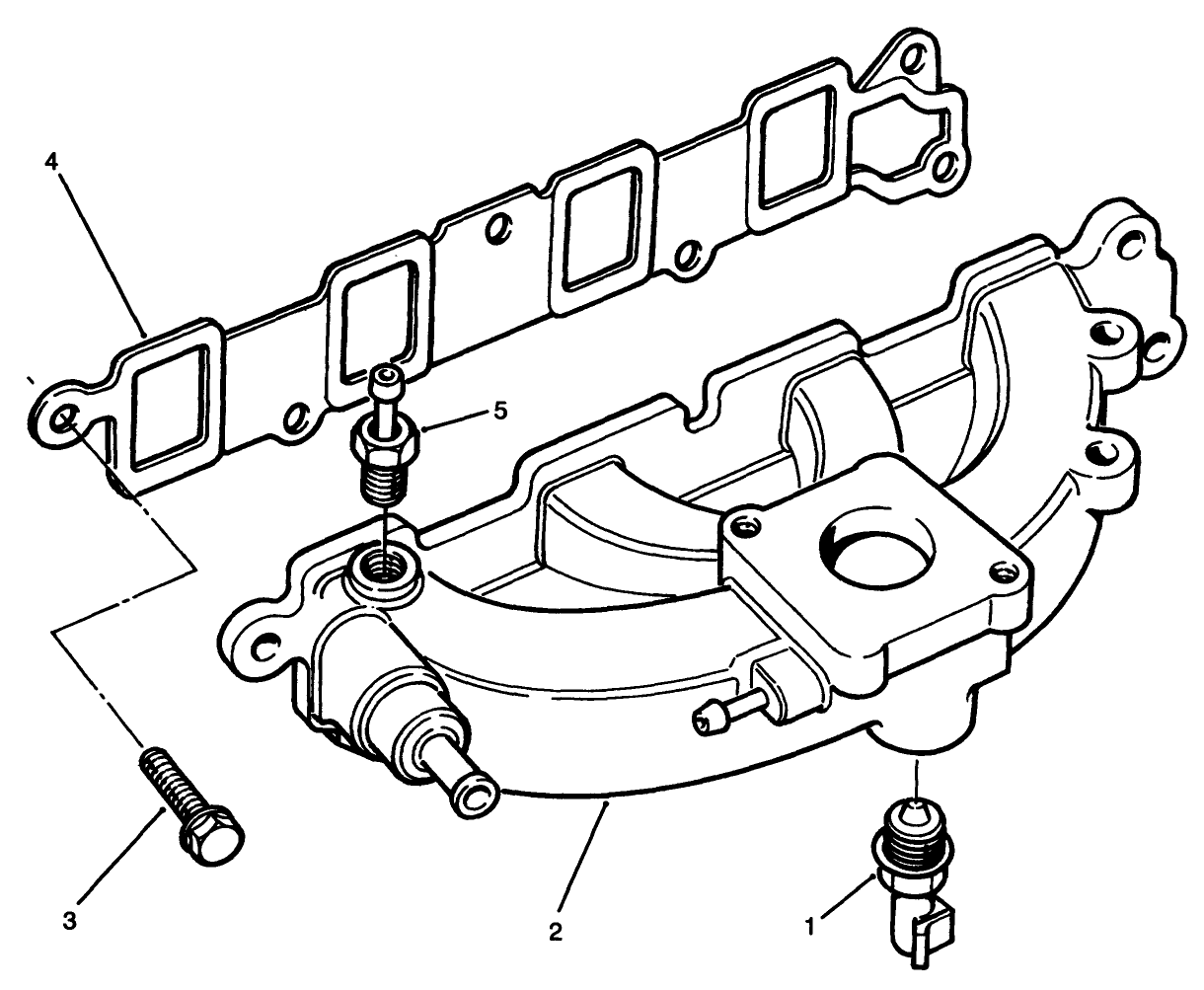 4
5
3
2
1