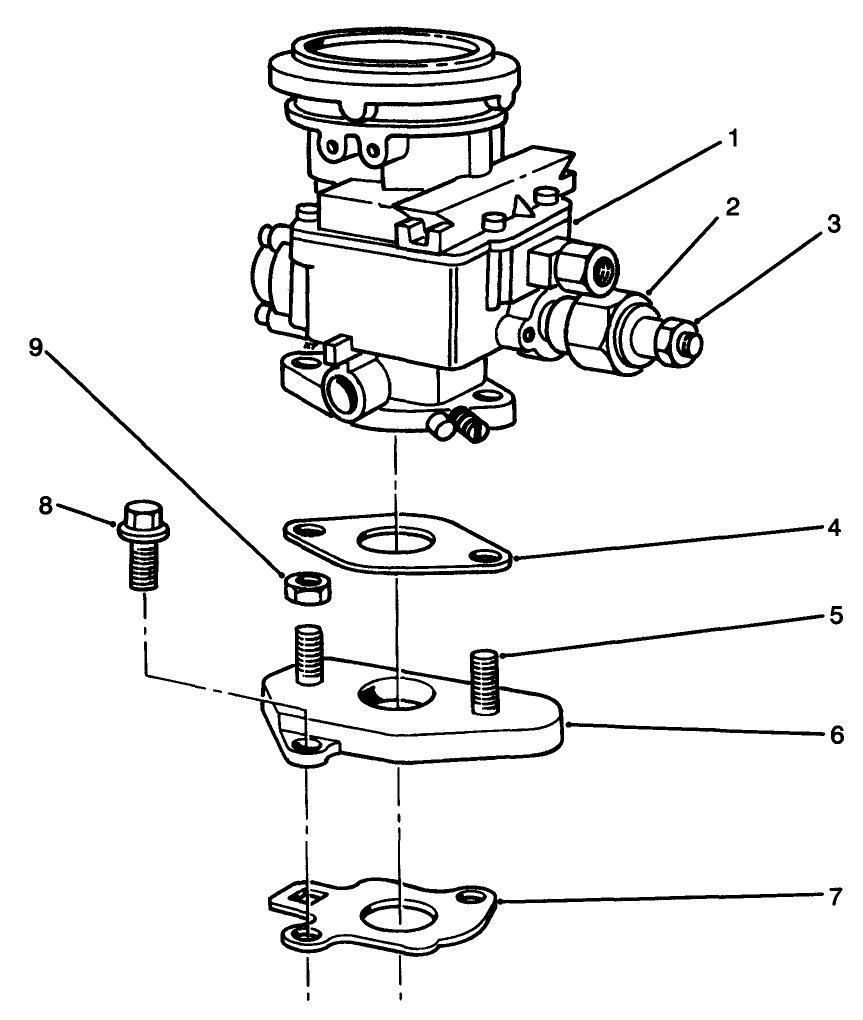 1
2
3
9
8
4
5
6
7