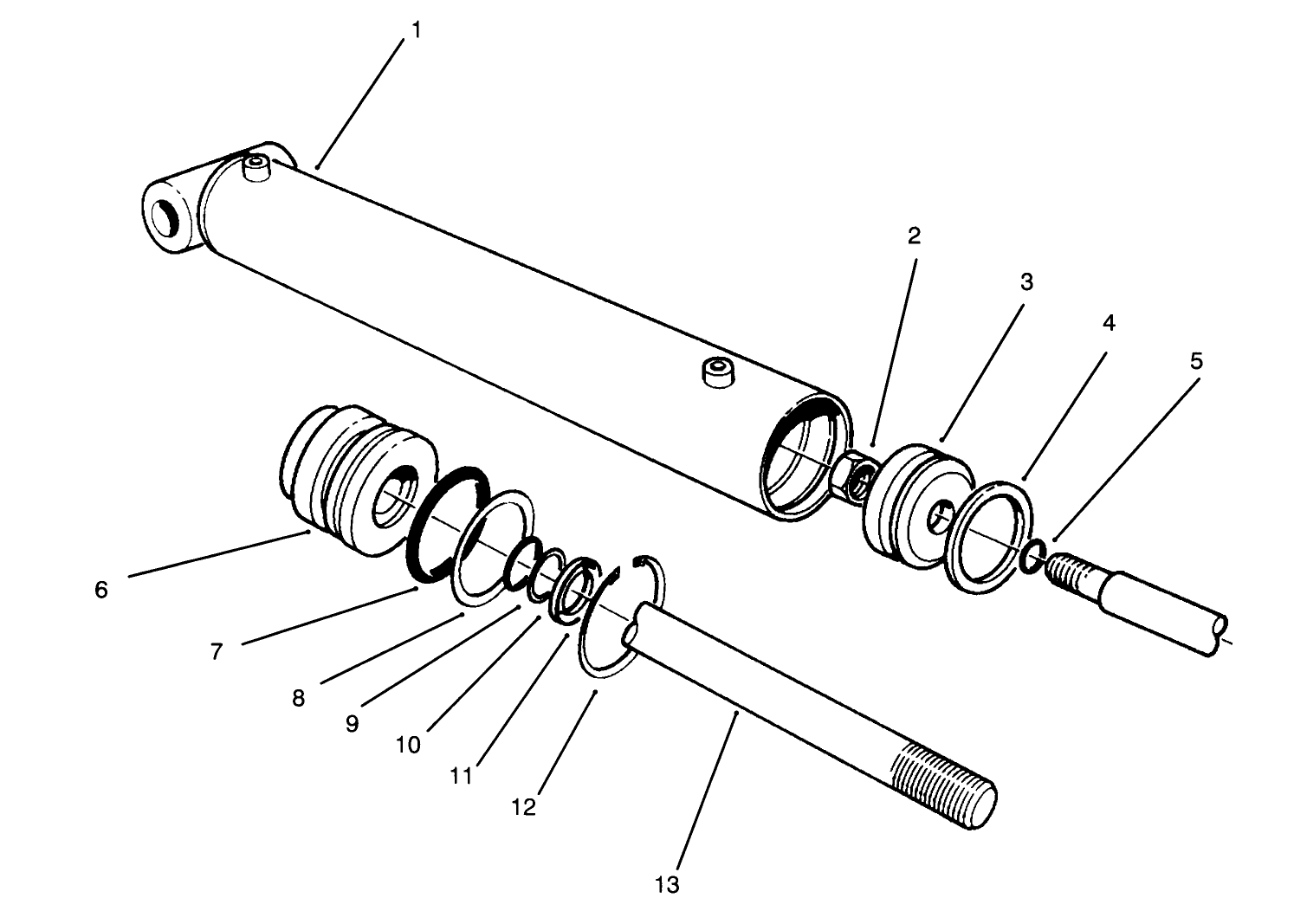 1
2
3
4
5
6
7
8
9
10
11
12
13