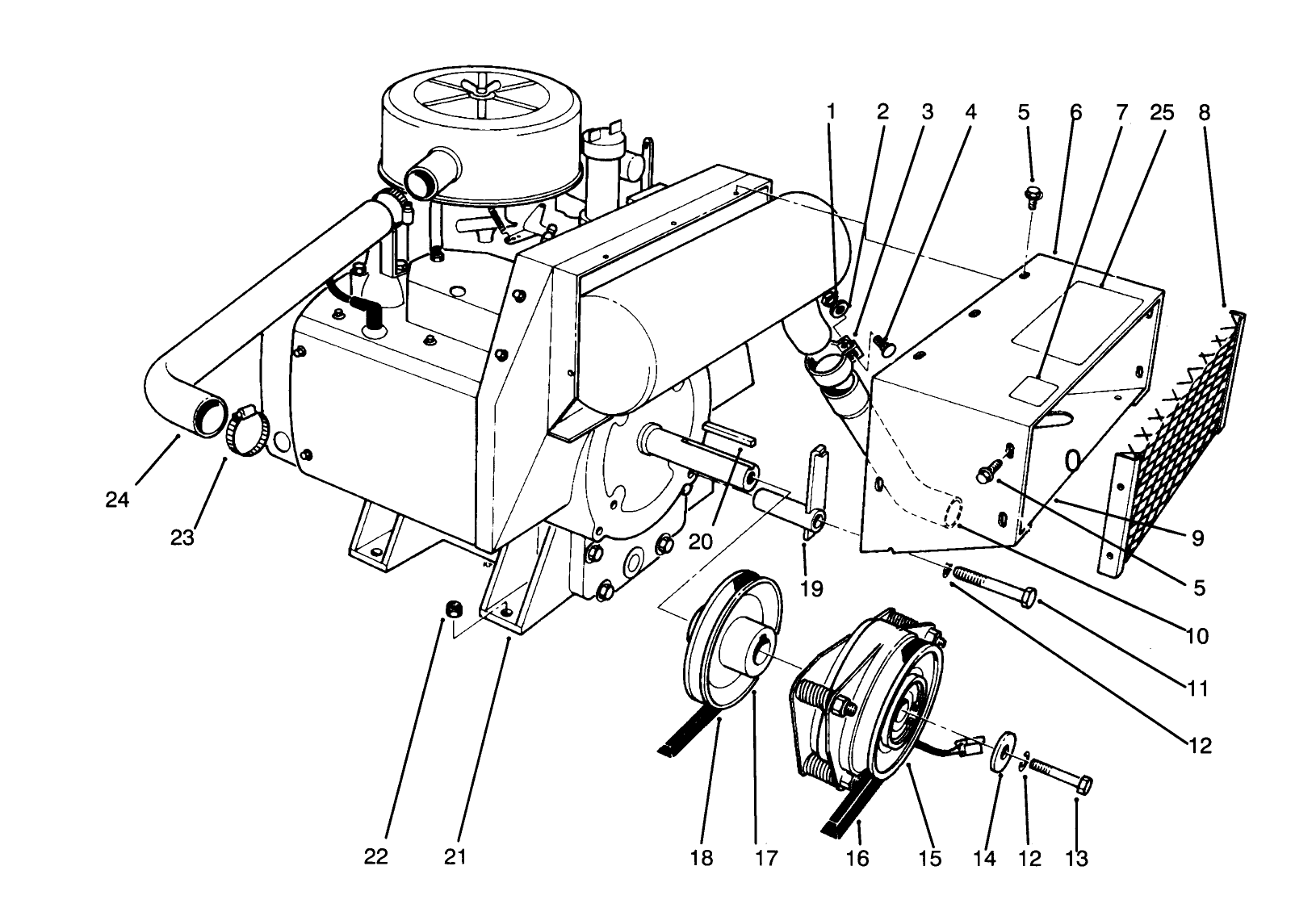 1 2 3 4 5 6 7 25 8

24

23

20

19

9

5

10

11

12

22 21 18 17 16 15 14 12 13