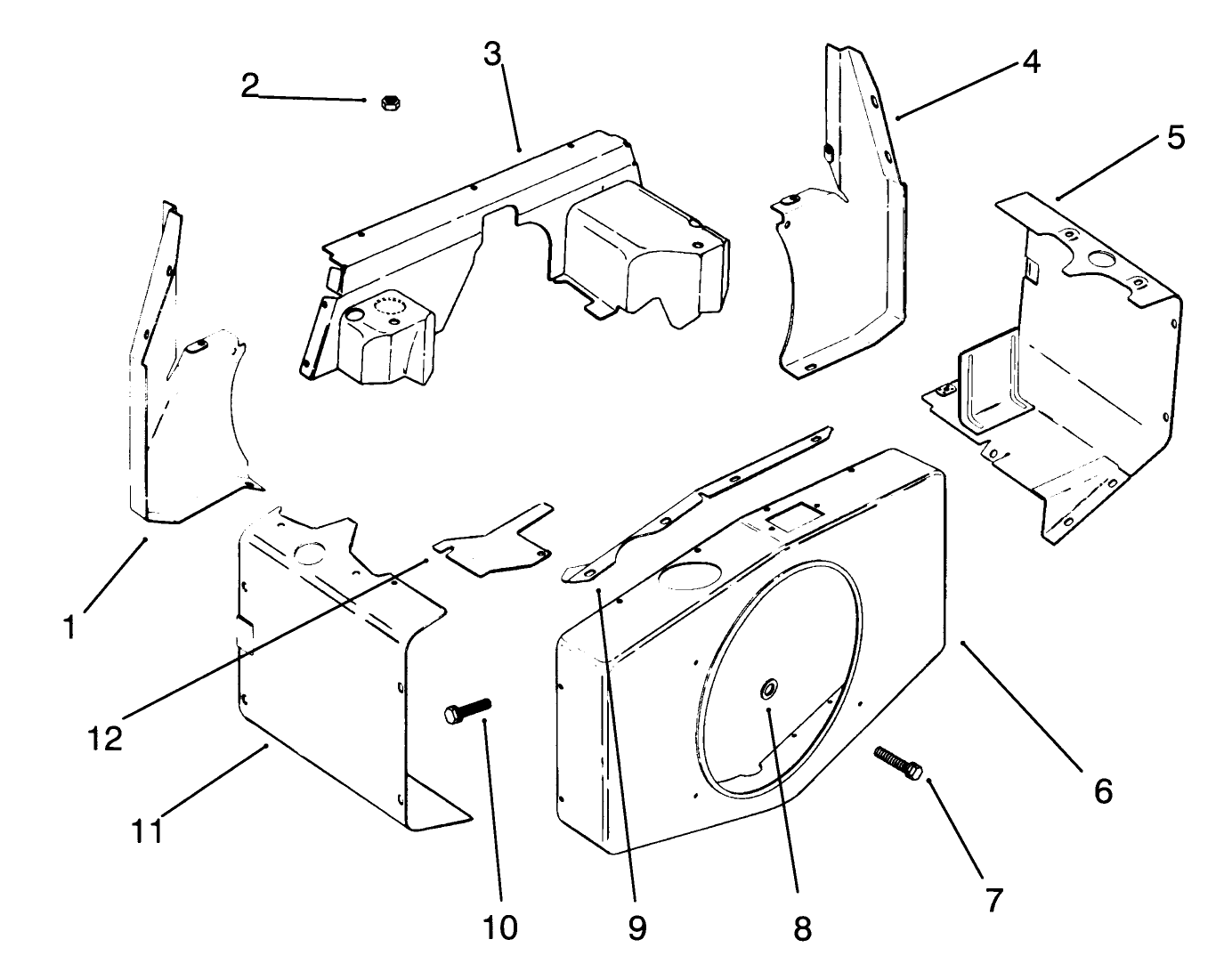 2
3
4
5
1
12
11
10
9
8
7
6