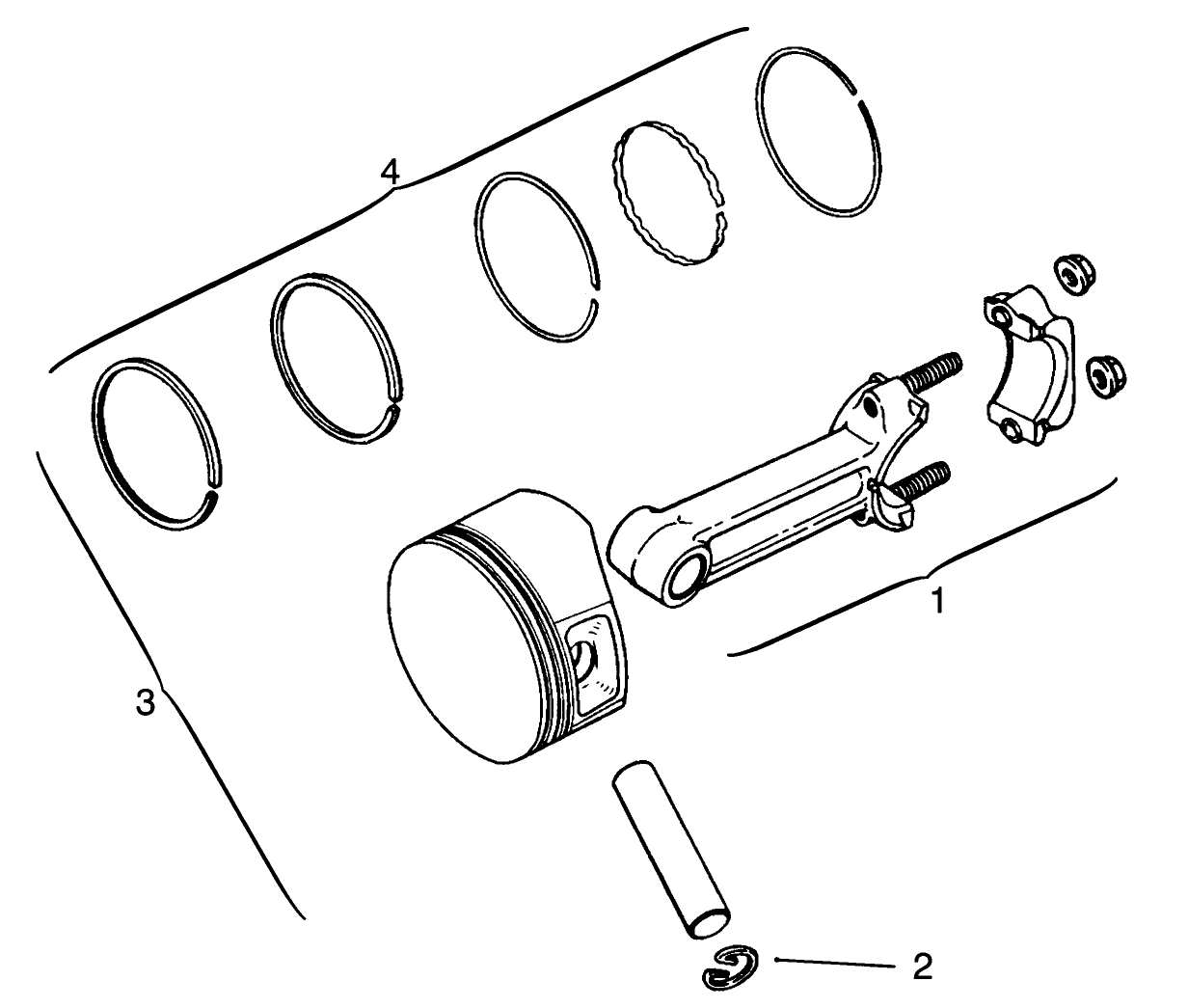 4
1
3
2