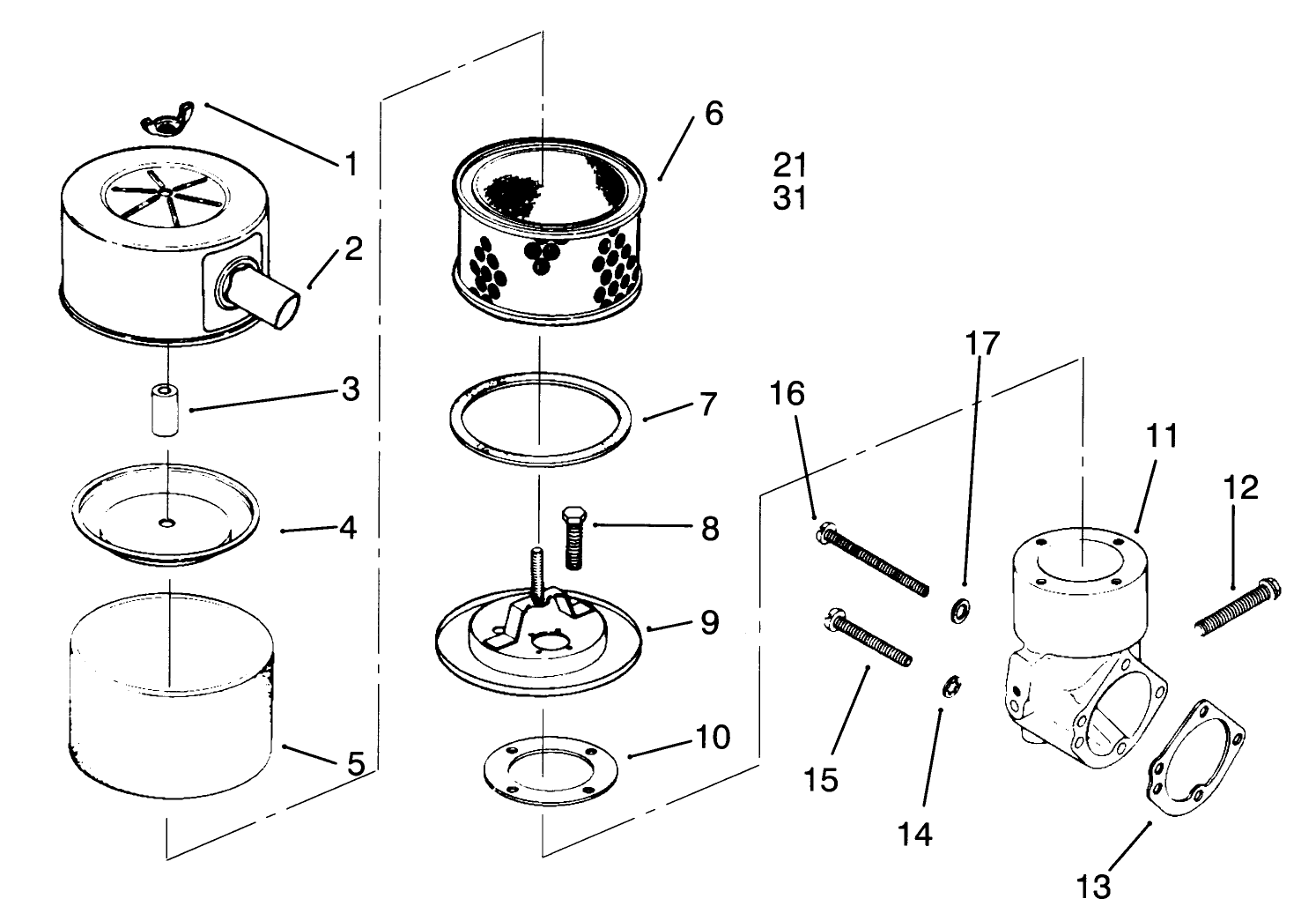 1
2
3
4
5
6
21
31
7
8
9
10
16
17
11
12
15
14
13