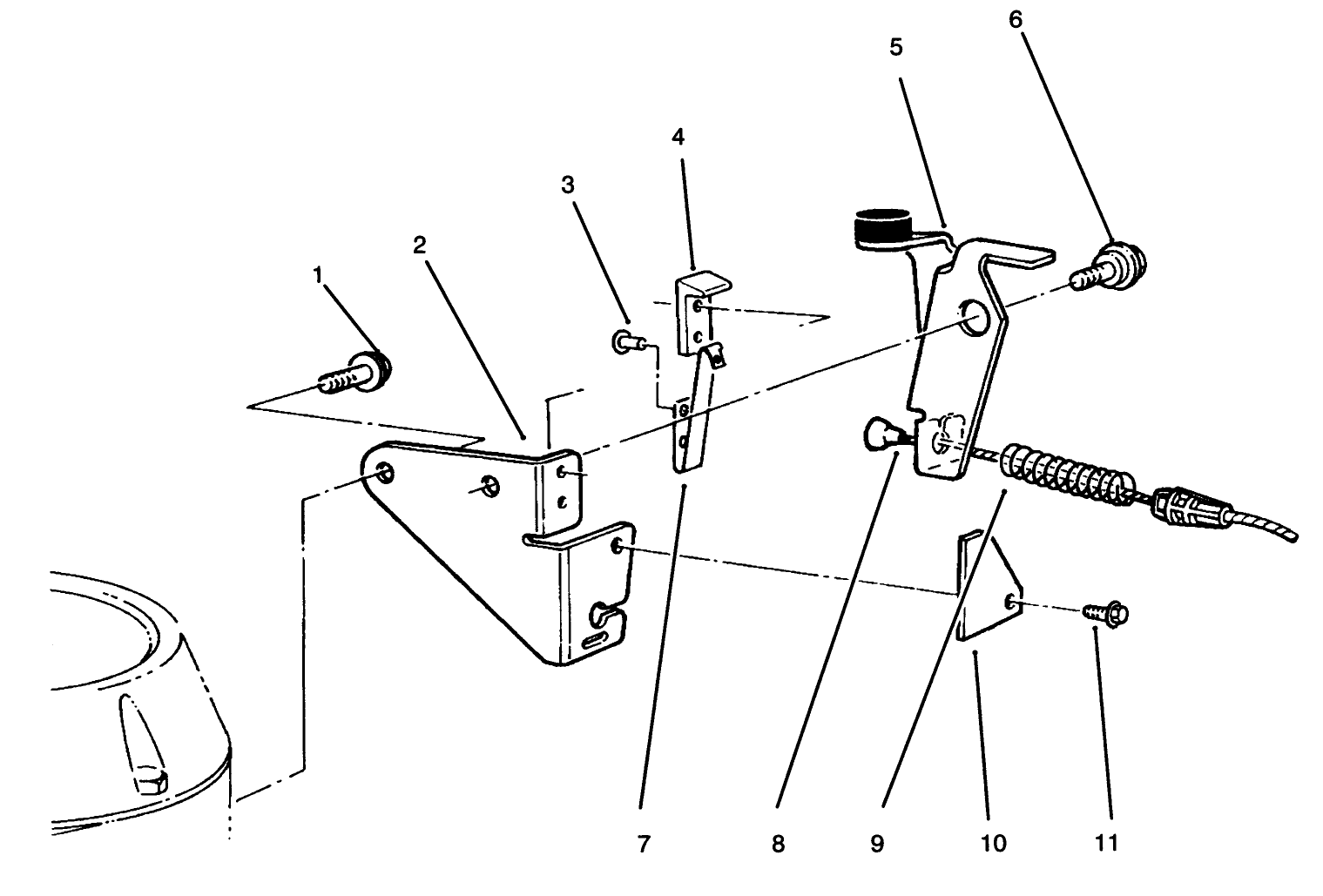 1
2
3
4
5
6
7
8
9
10
11