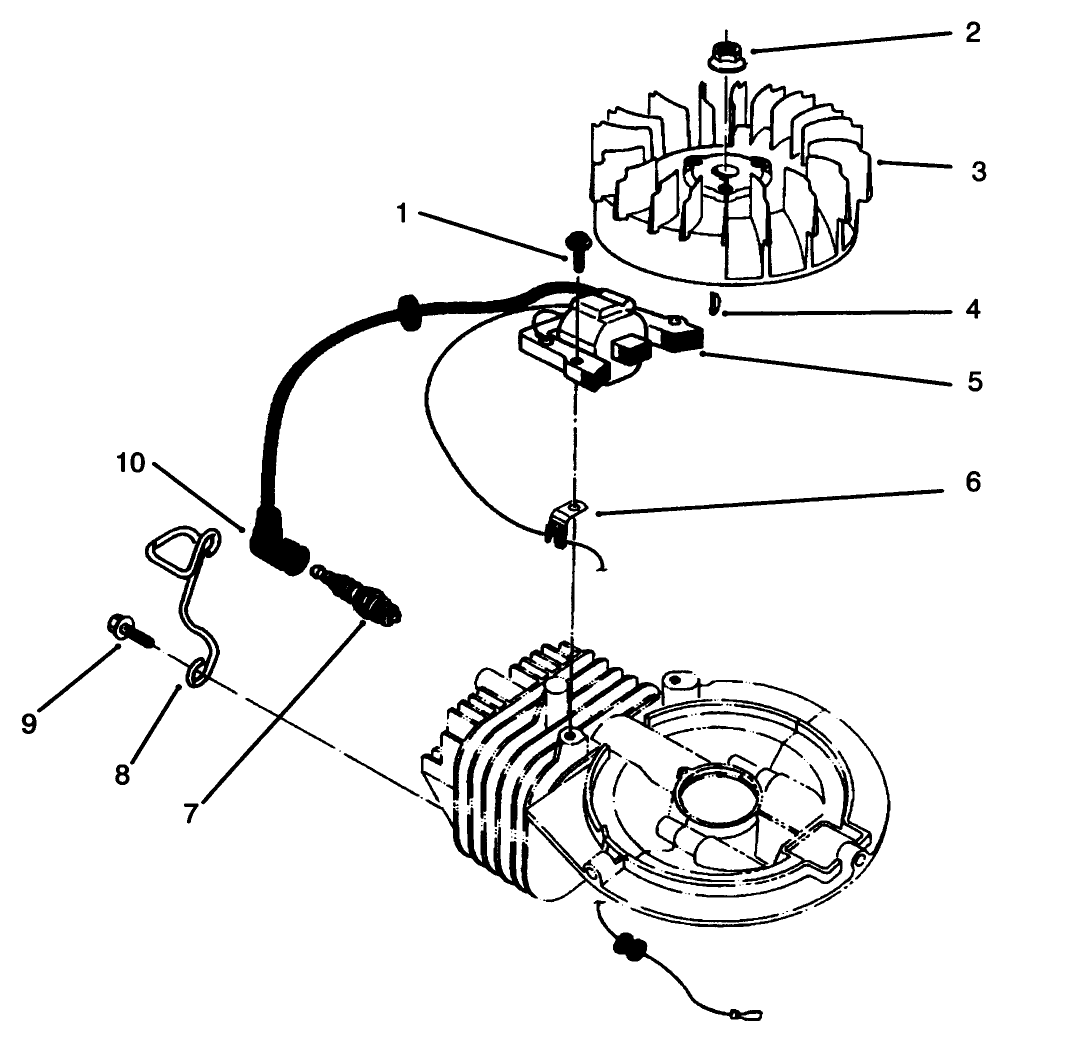 2
3
1
4
5
10
6
9
8
7