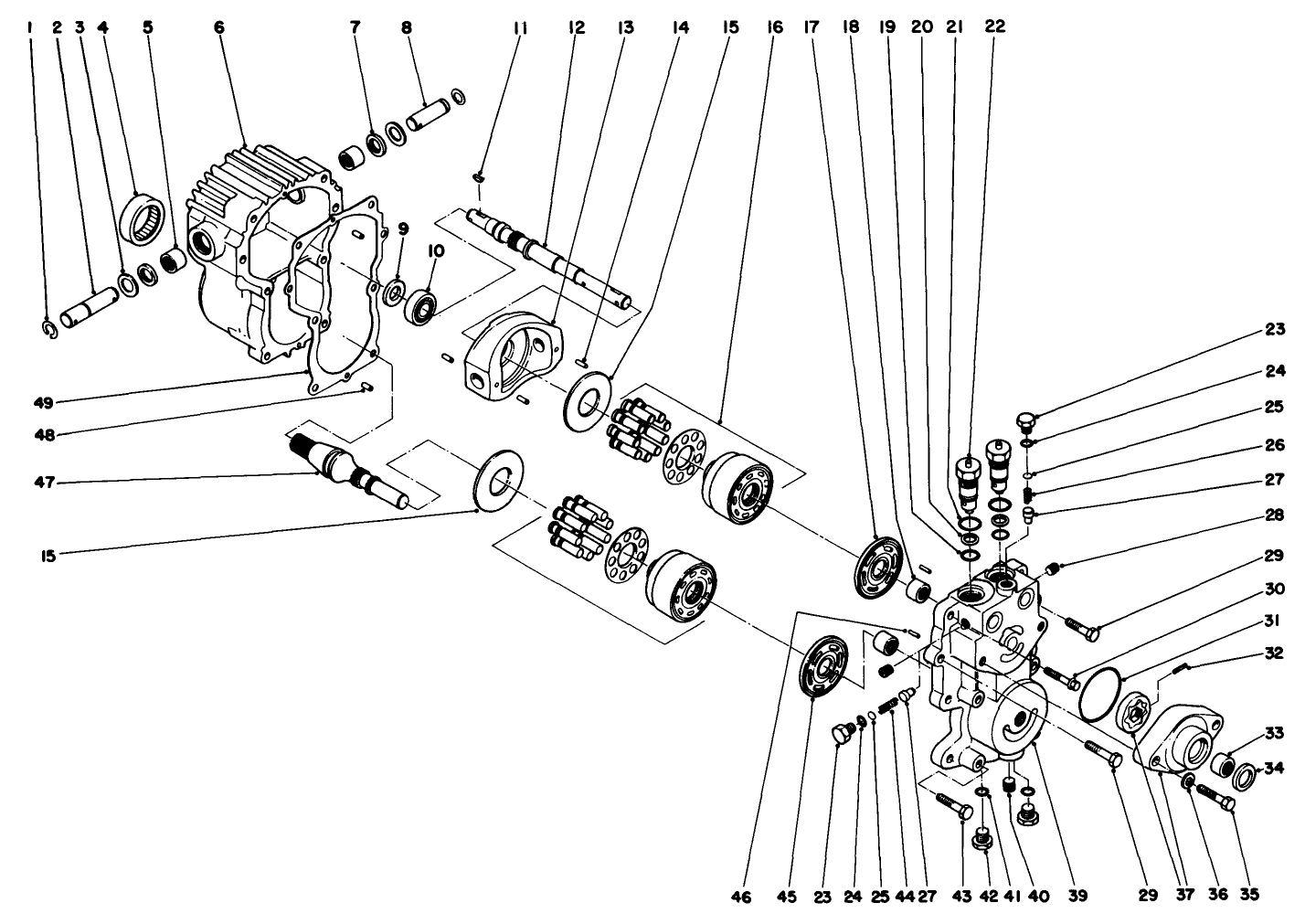 1 2 3 4 5 6 7 8 11 12 13 14 15 16 17 18 19 20 21 22

9 10

23
24
25
26
27
28
29
30
31
32
33
34

49
48
47
15

46 45 23 24 25 44 27 43 42 41 40 39 29 37 36 35