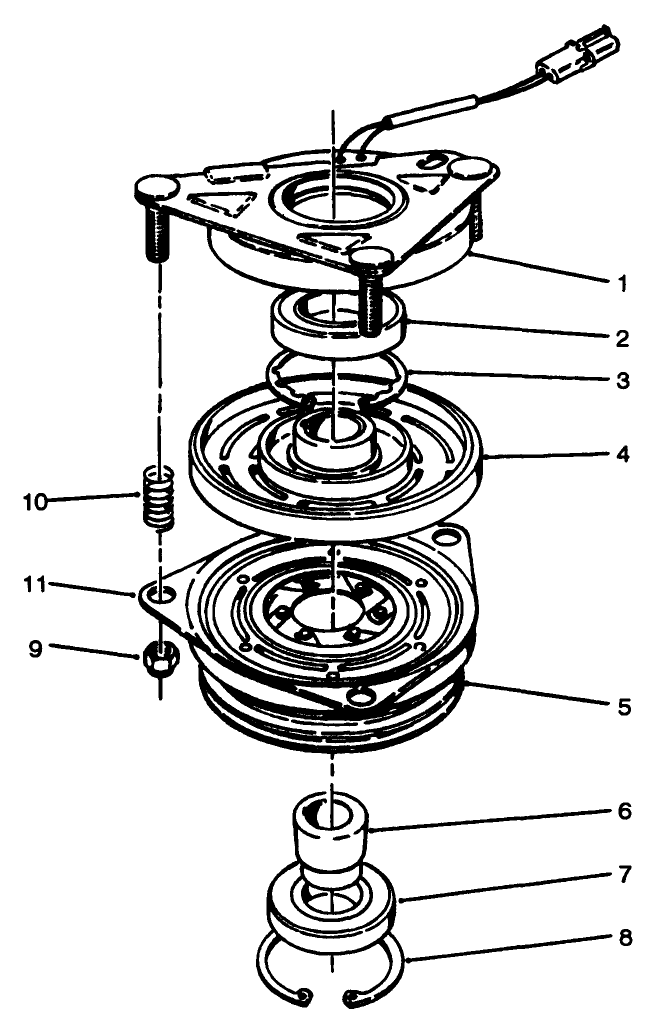 1
2
3
4
10
11
9
5
6
7
8