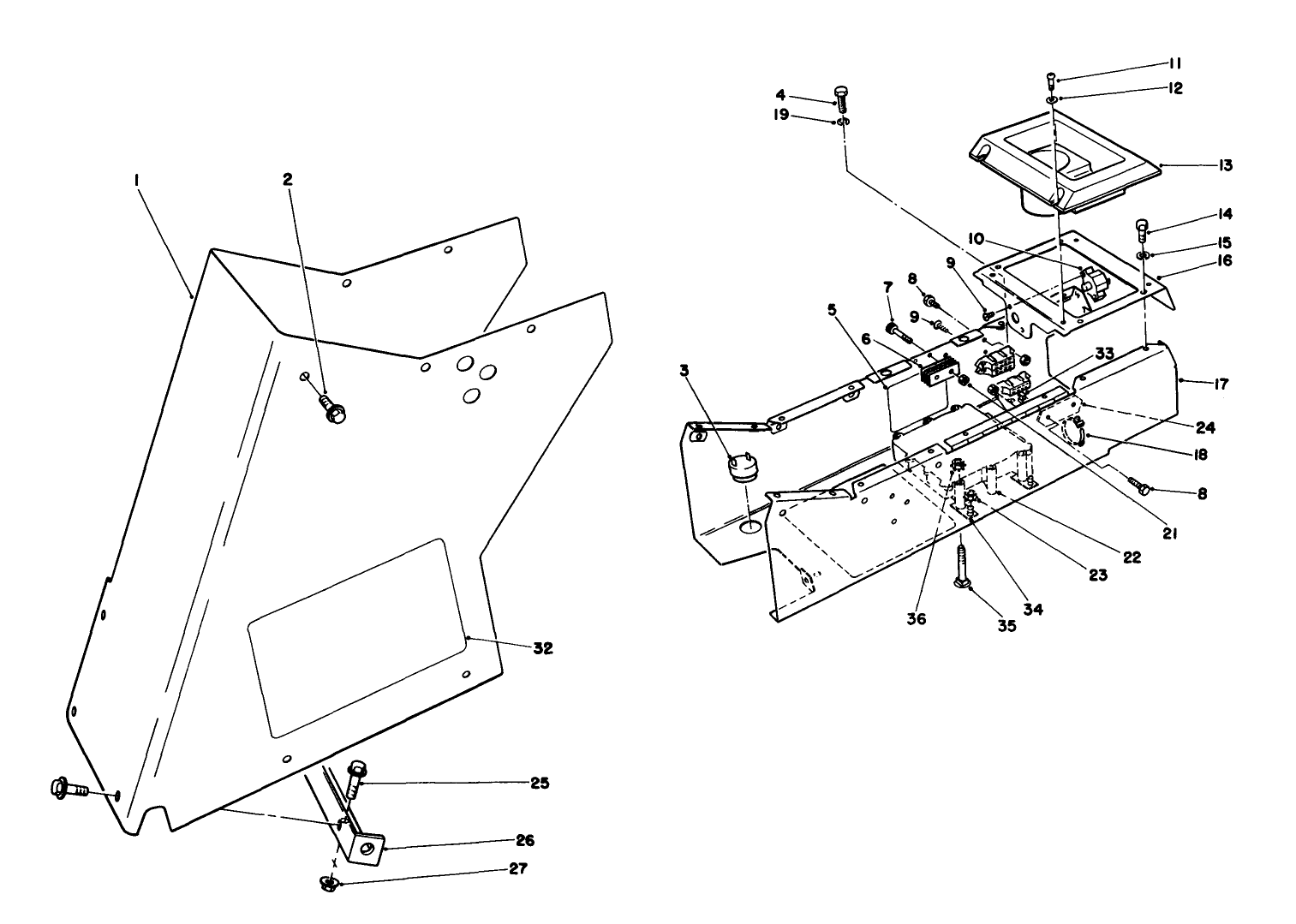 1
2
32
25
26
27
4
19
11
12
13
14
15
16
10
9
8
7
9
5
6
3
33
17
24
18
8
21
22
23
34
35
36