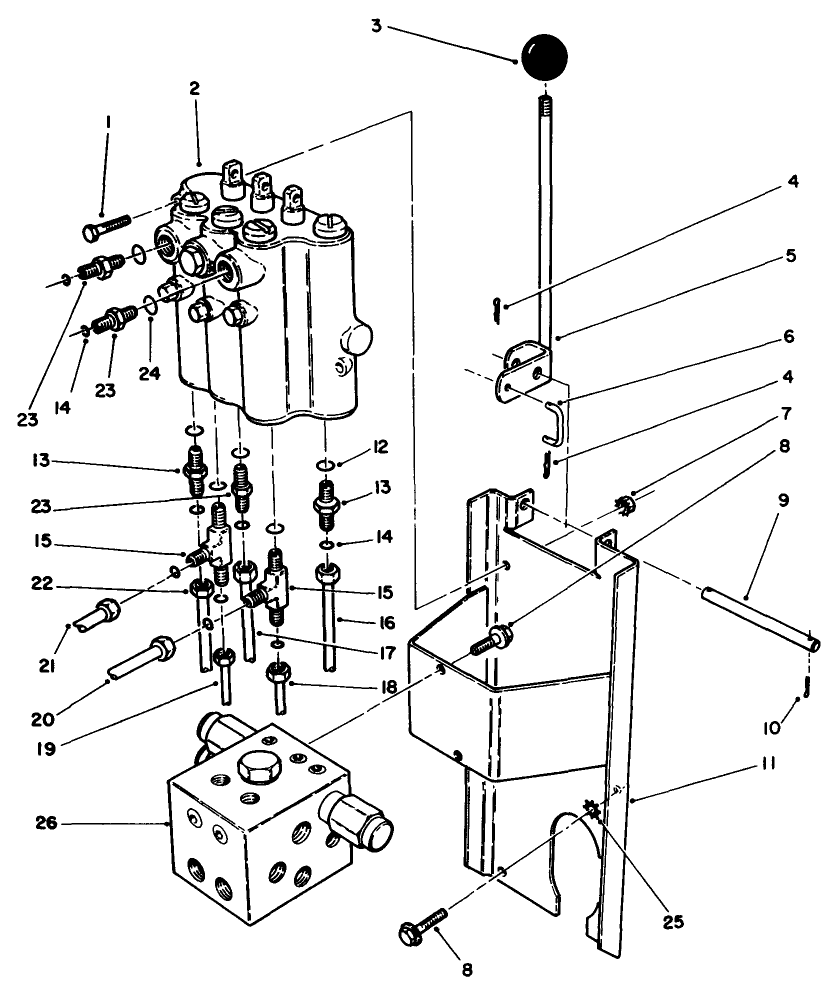 3
2
1
4
5
6
4
7
8
9
23
14
23
24
13
12
13
23
15
14
22
15
16
21
17
20
18
19
10
11
26
25
8