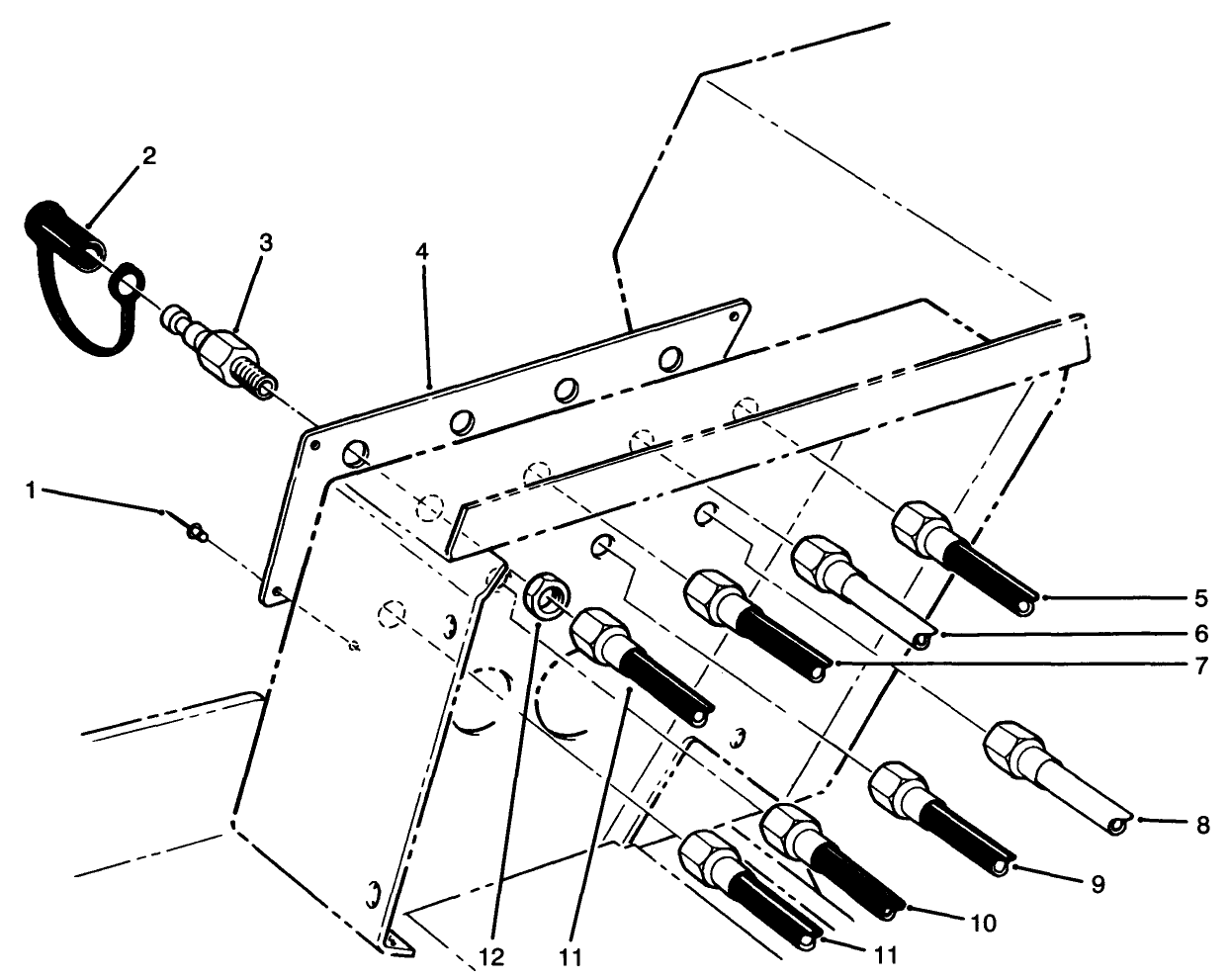 2
3
4
1
5
6
7
8
9
10
11
12
11