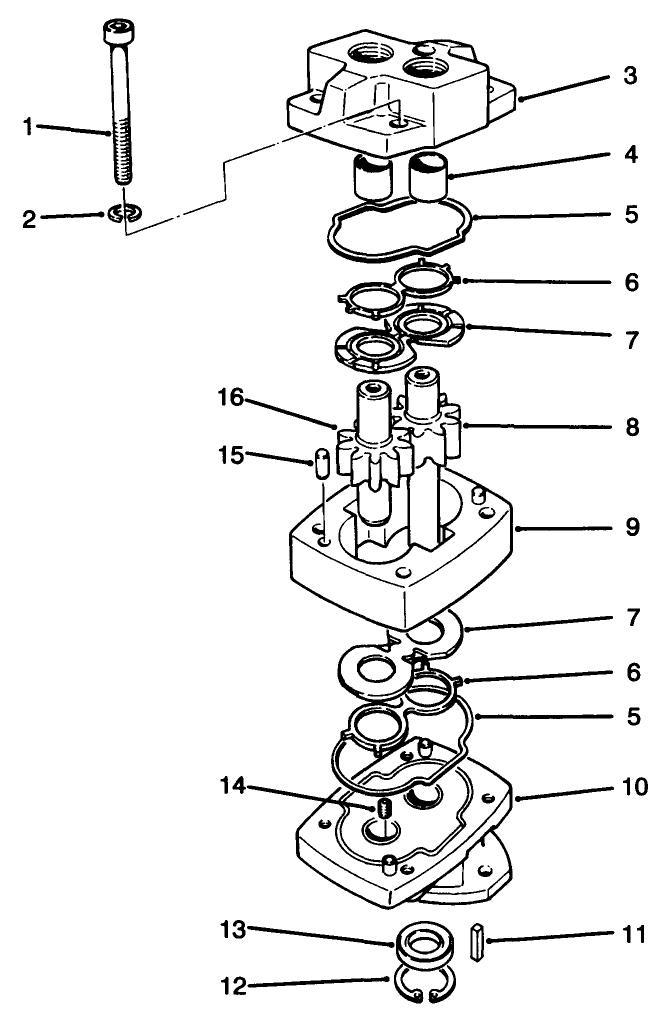 1
2
3
4
5
6
7
16
8
15
9
7
6
5
14
10
13
11
12