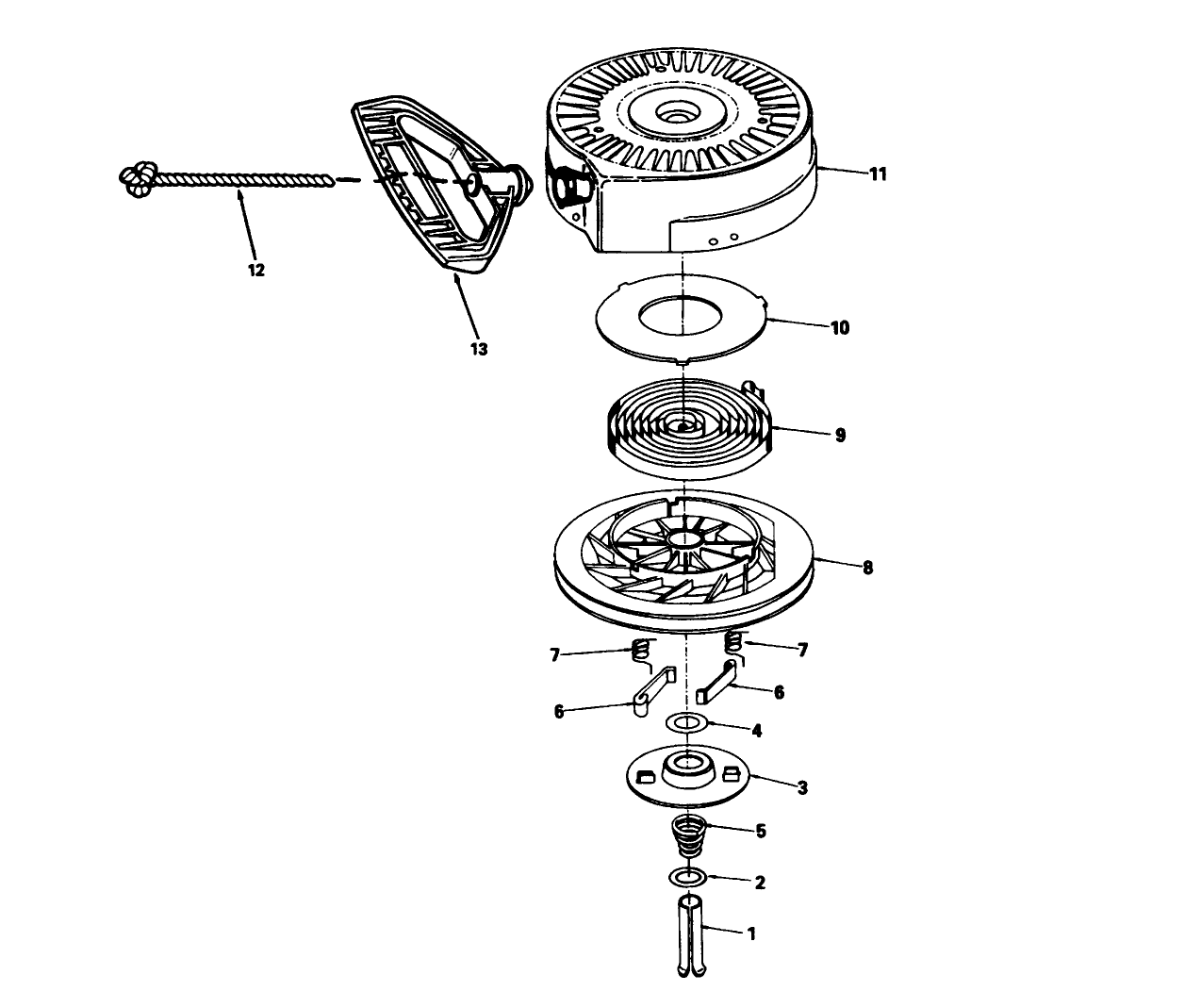 11

12

13

10

9

8

7

7

6

6

4

3

5

2

1