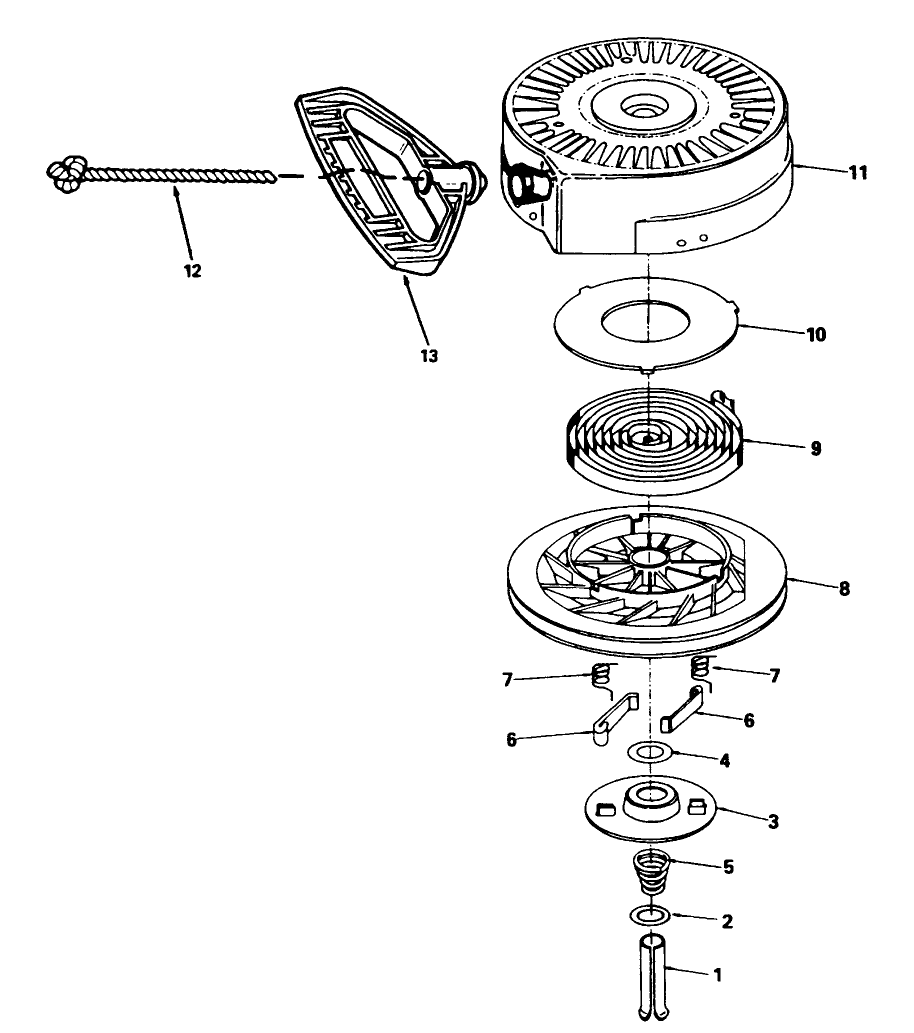 11
12
13
10
9
8
7
7
6
6
4
3
5
2
1