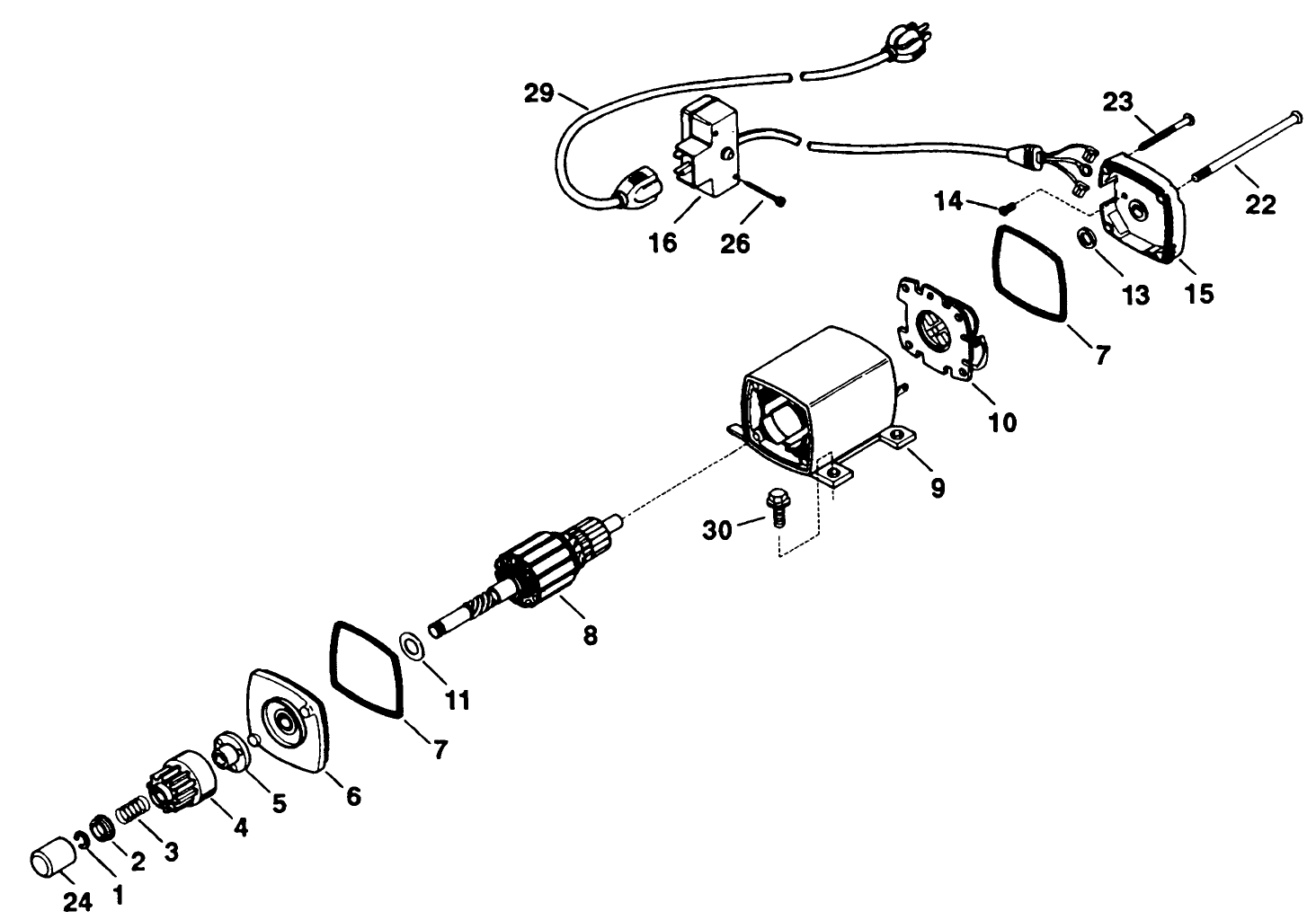 29
23
22
14
16
26
13
15
7
10
9
30
8
11
7
6
5
4
3
2
1
24