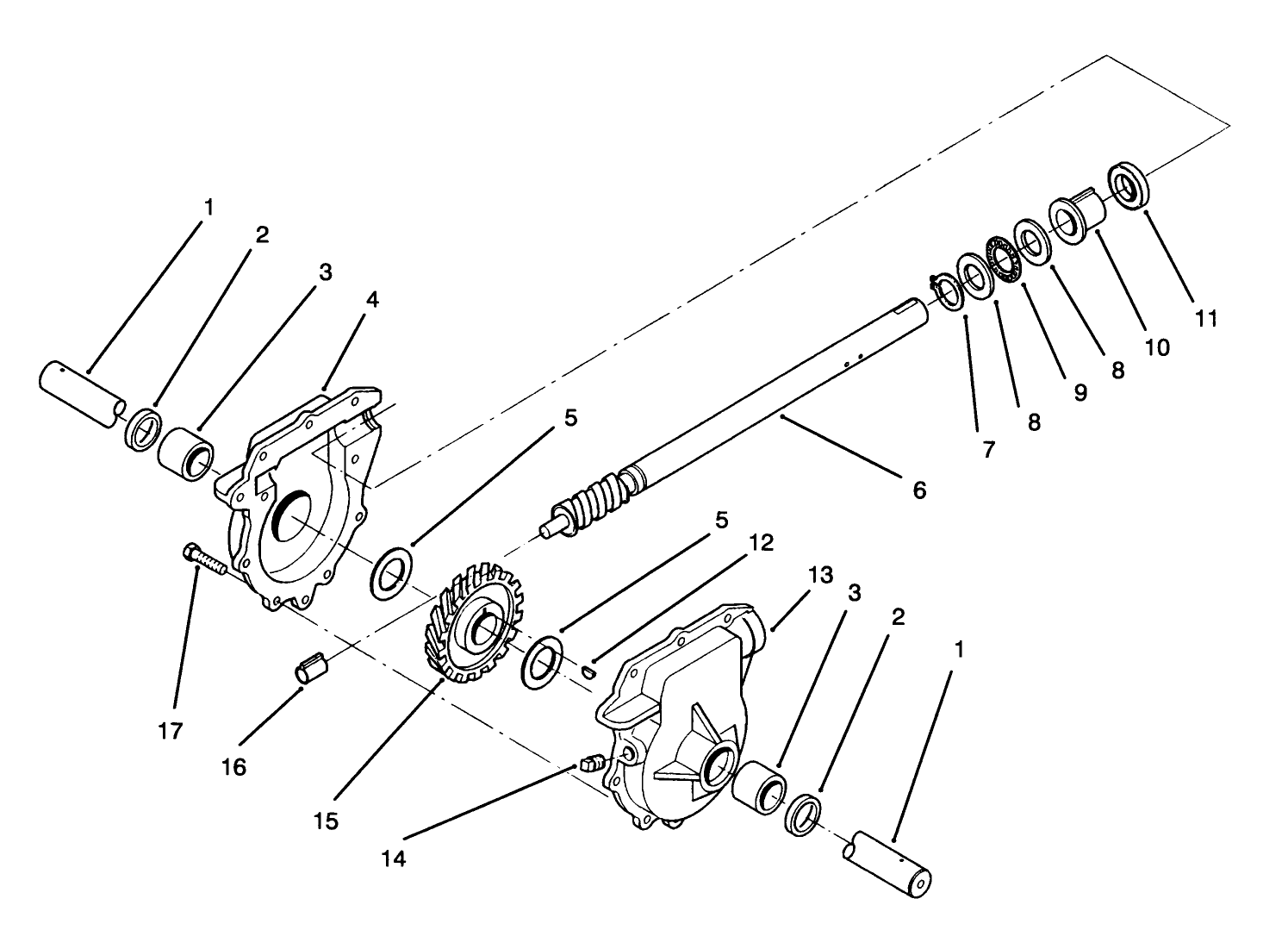 1
2
3
4
5
6
7
8
9
8
10
11
5
12
13
3
2
1
17
16
15
14