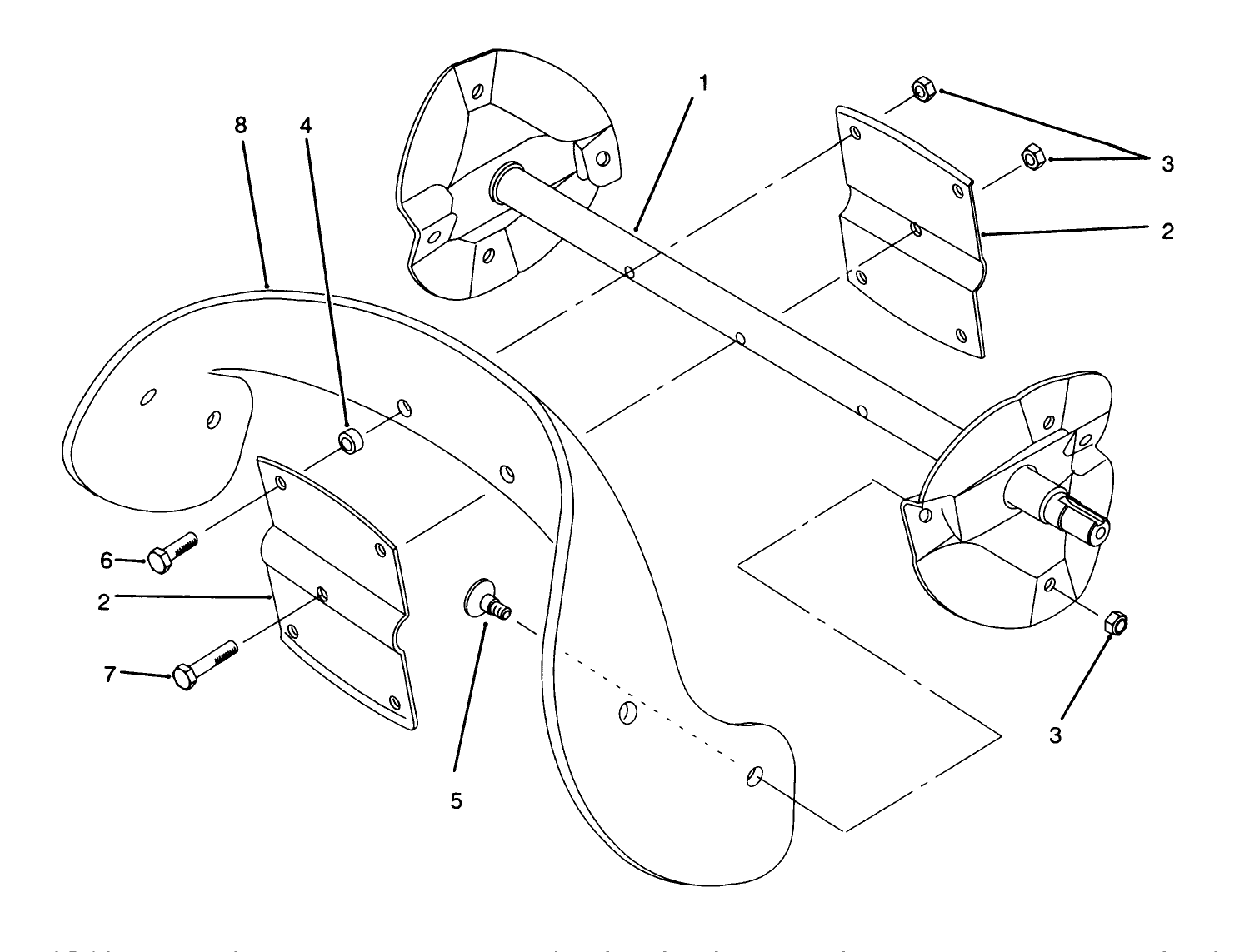 1
8
4
3
2
6
2
7
5
3