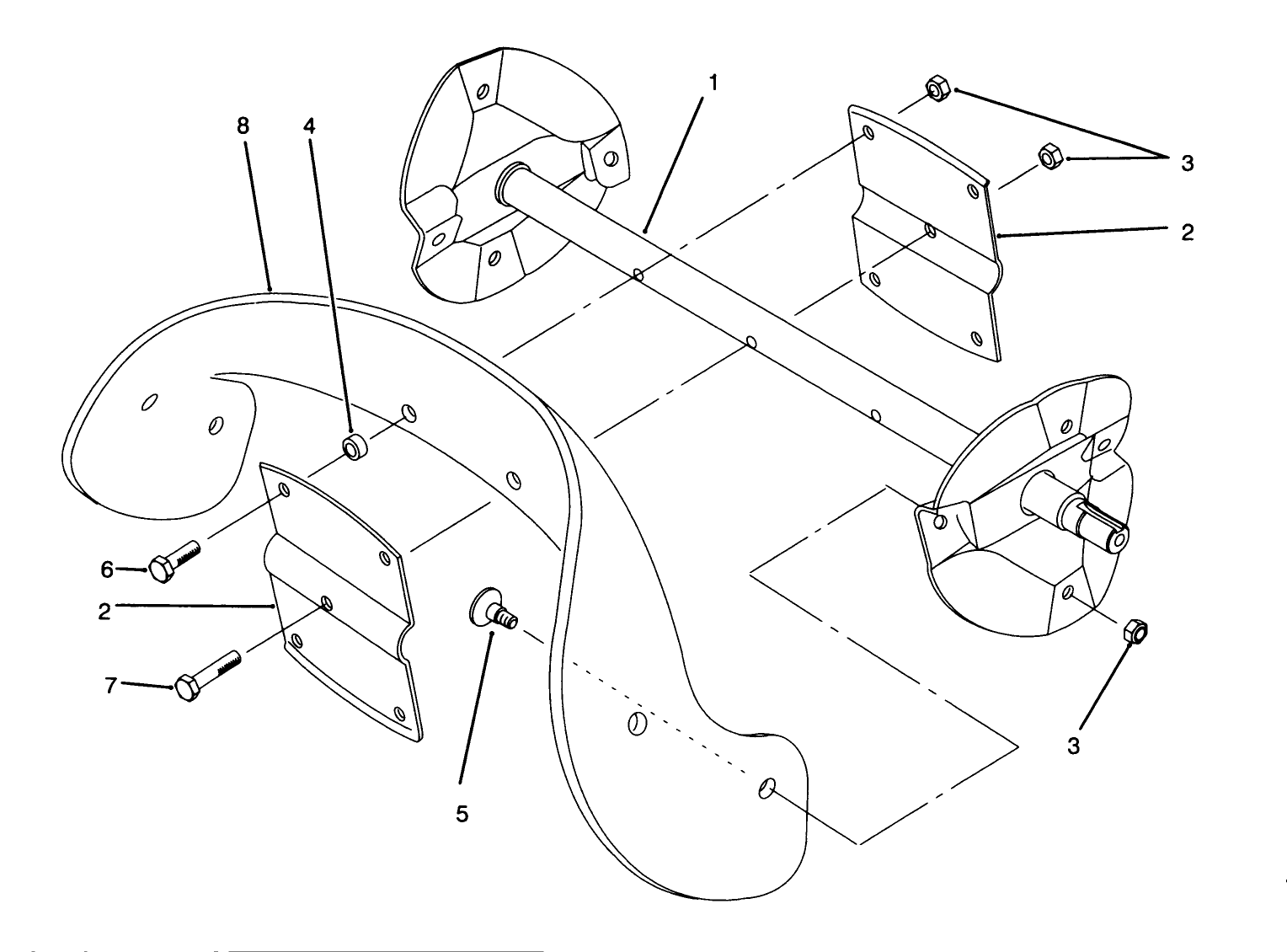 1
8
4
3
2
6
2
7
5
3