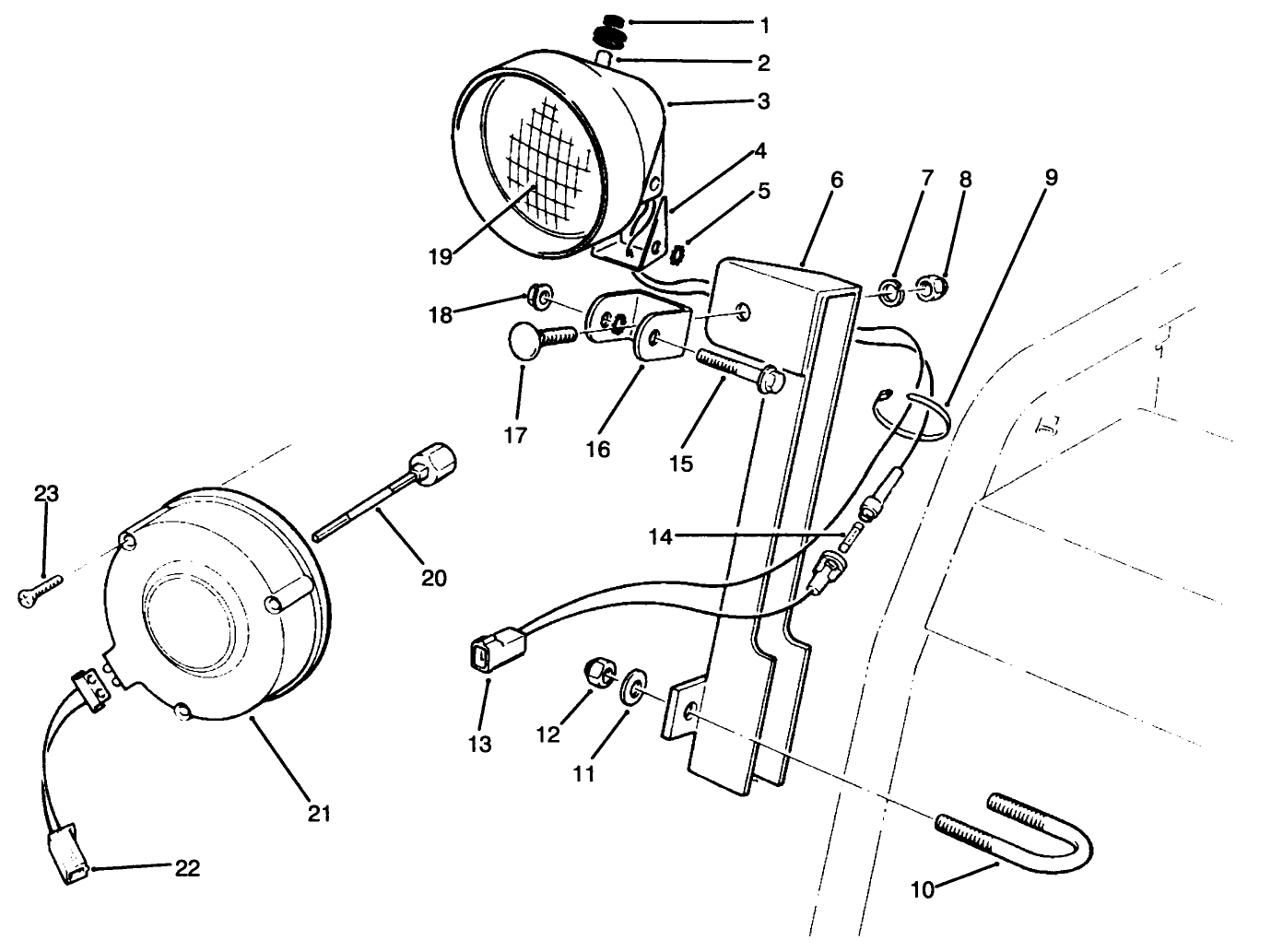 1
2
3
4
5
6
7
8
9
19
18
17
16
15
14
23
20
13
12
11
21
22
10