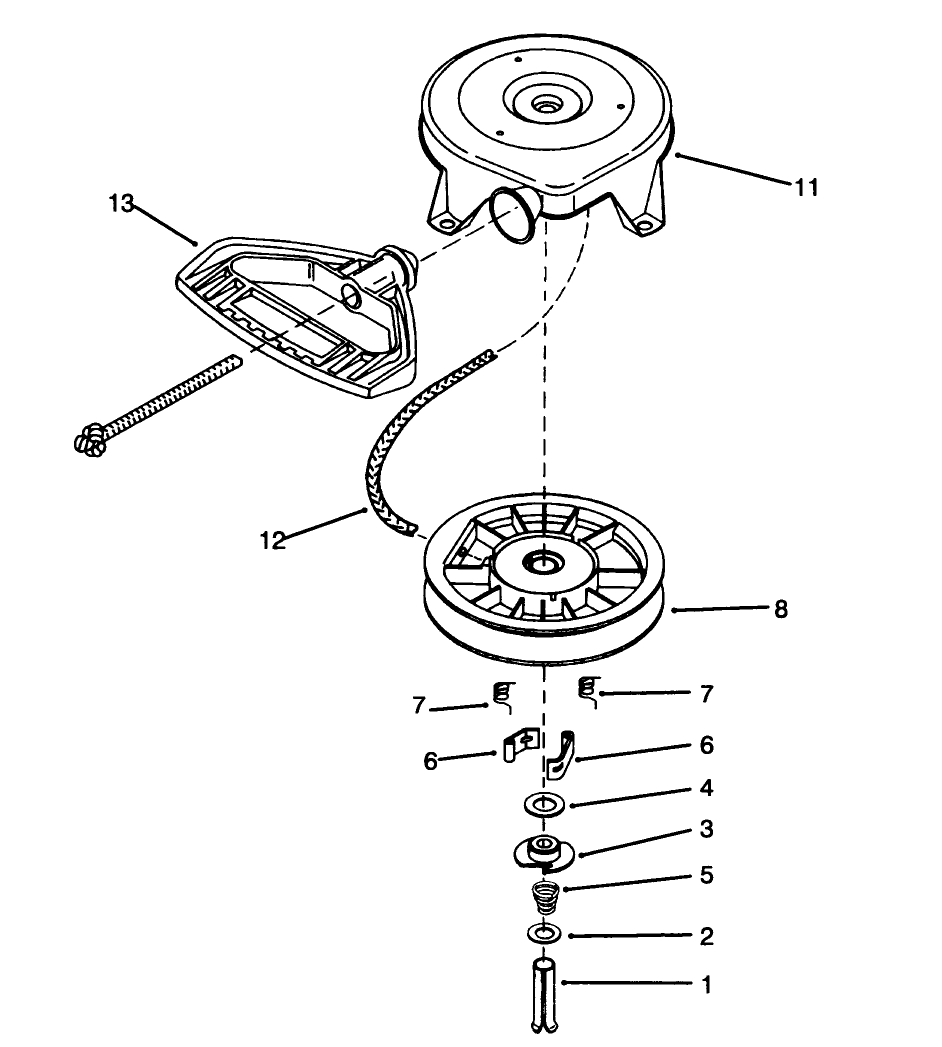 11
13
12
8
7
7
6
6
4
3
5
2
1