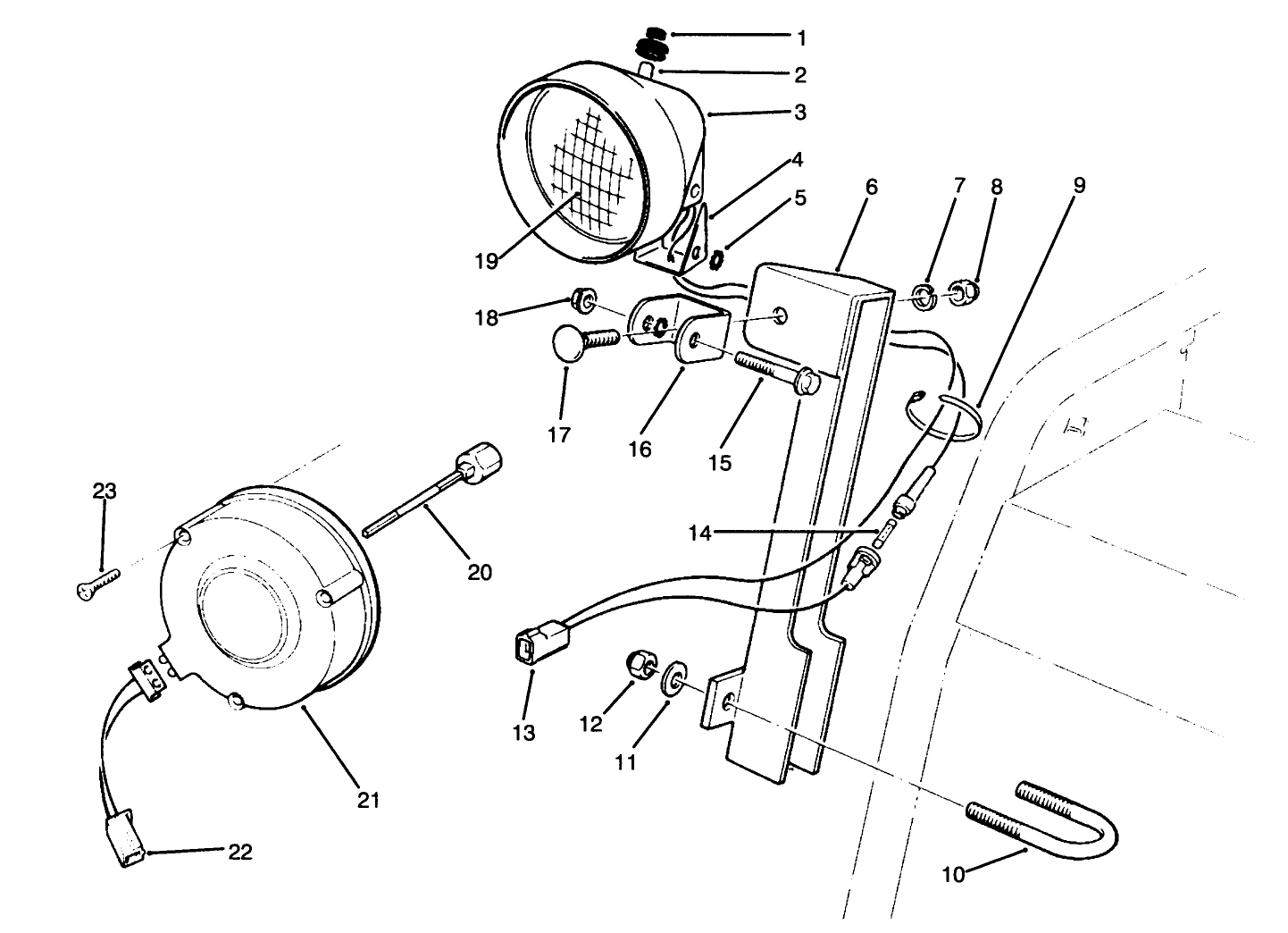 1
2
3
4
5
6
7
8
9
19
18
17
16
15
14
23
20
13
12
11
21
22
10