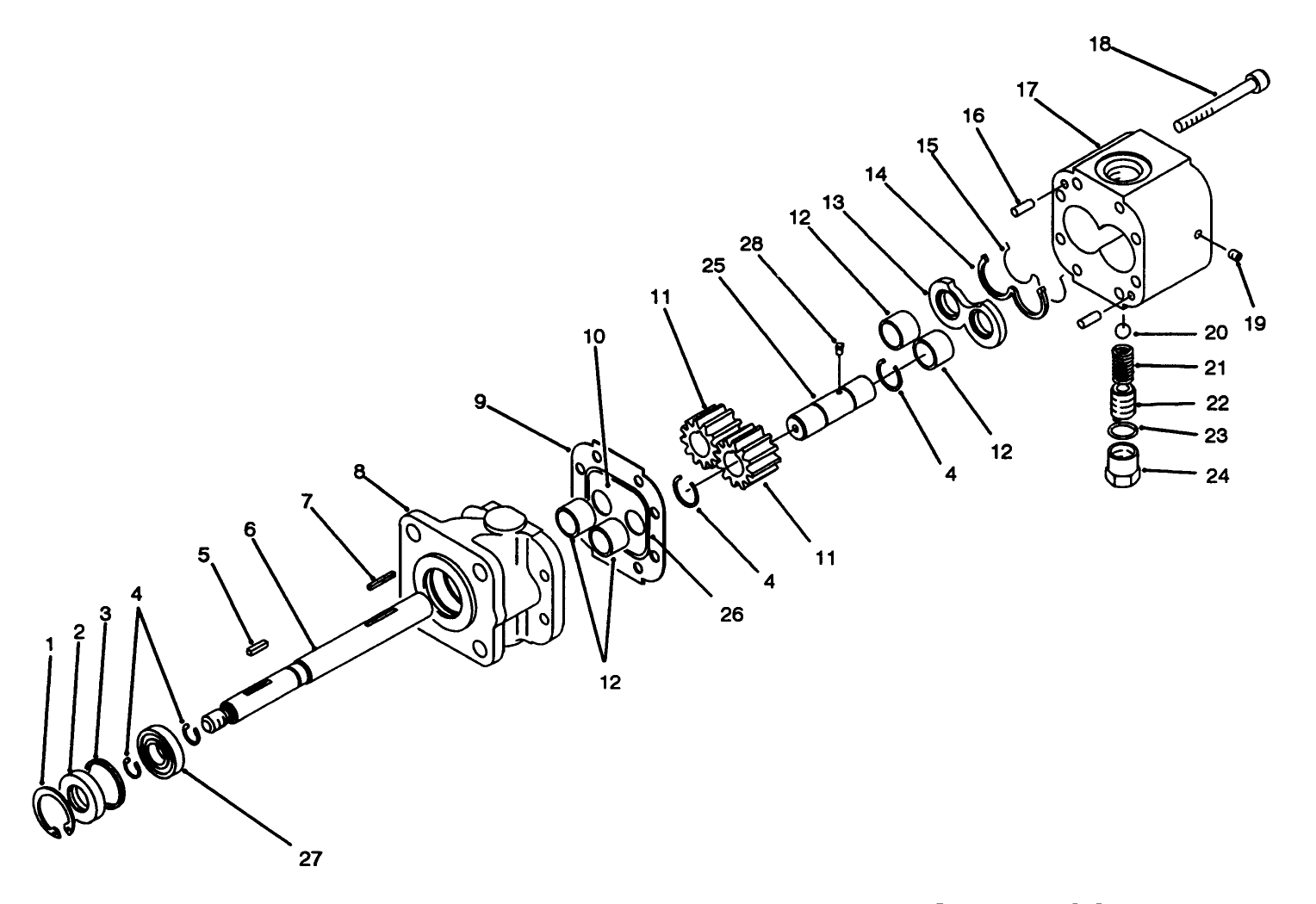 18
17
16
15
14
13
12
28
25
11
10
9
8
7
6
5
4
3
2
1
19
20
21
22
23
24
12
4
11
4
26
12
27