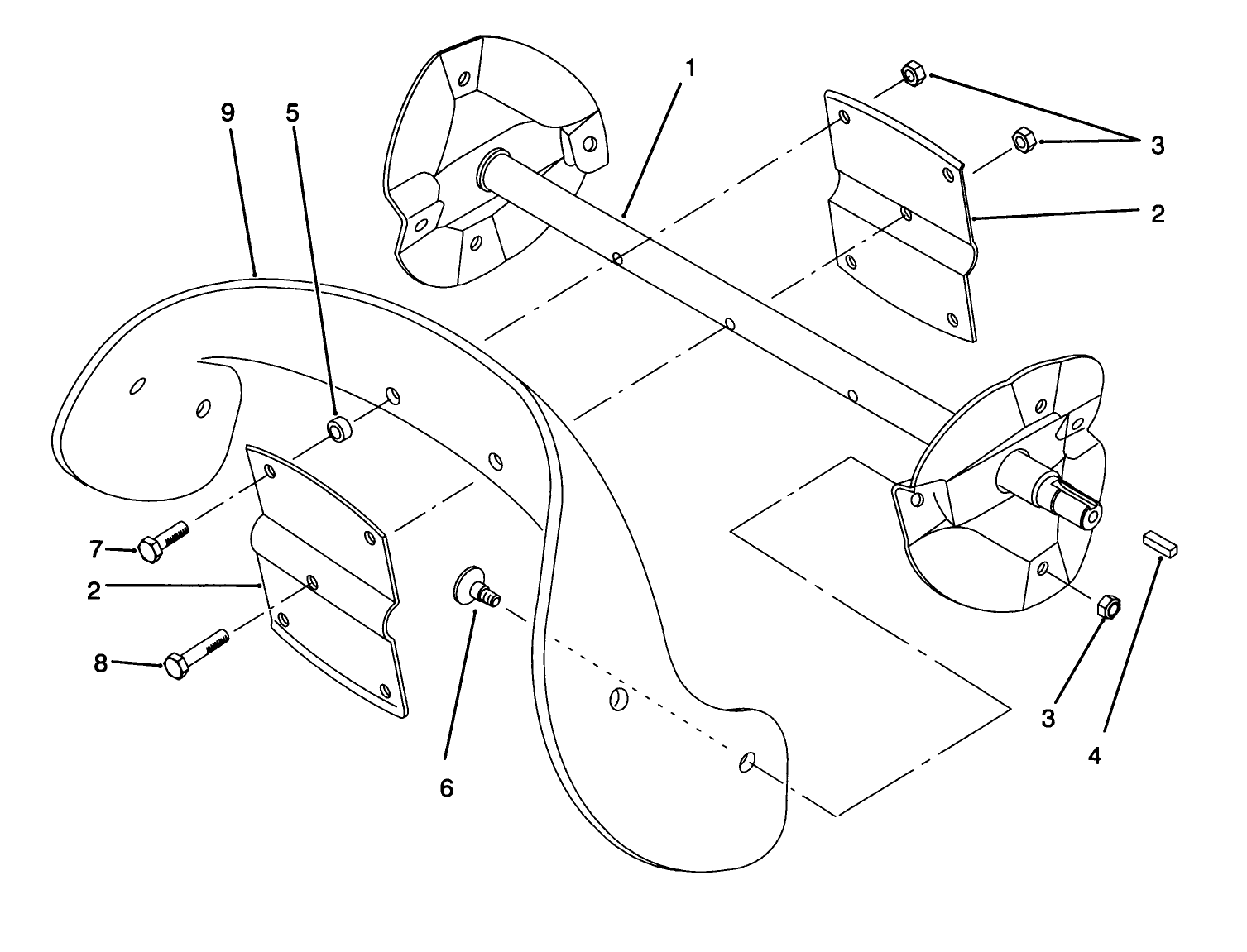 1
9
5
3
2
7
2
8
6
3
4