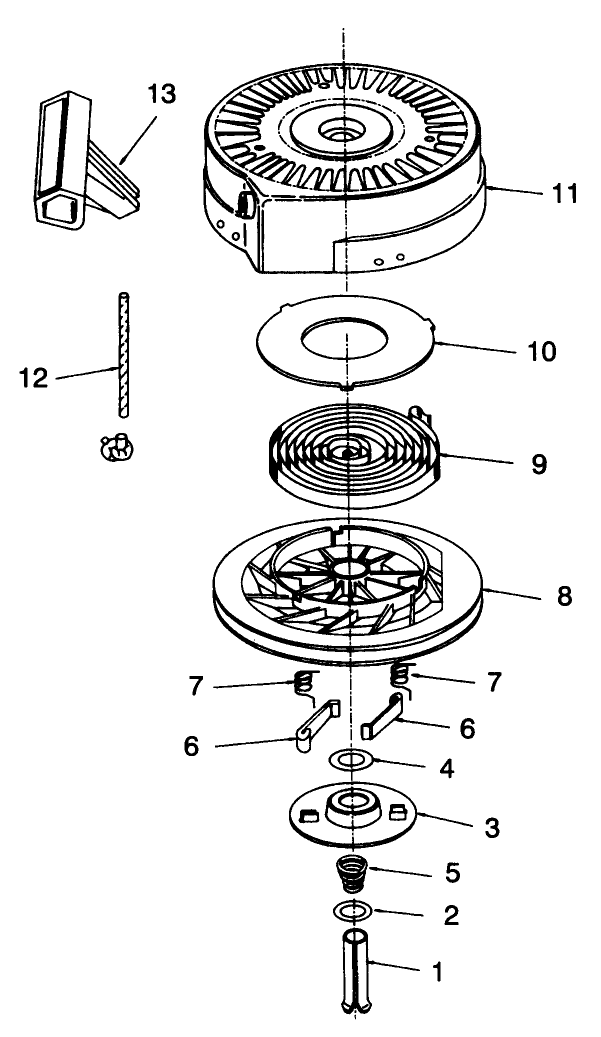 13
11
10
12
9
8
7
7
6
6
4
3
5
2
1