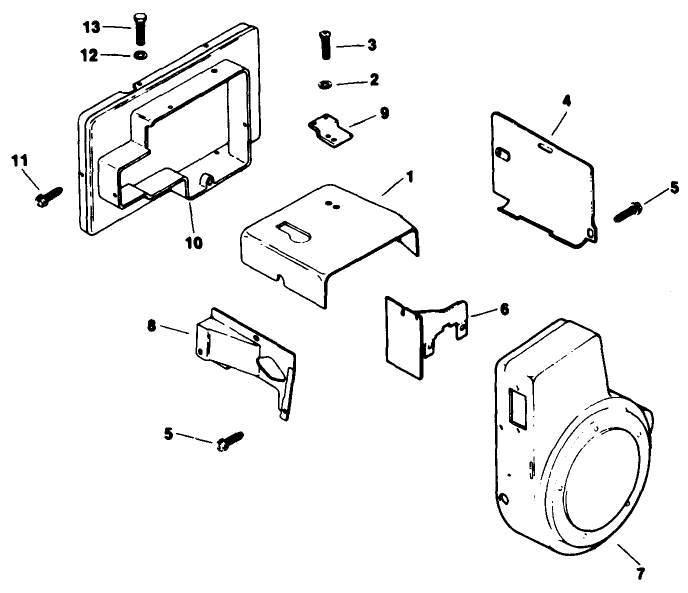 13
12
3
2
9
4
11
1
5
10
6
8
5
7