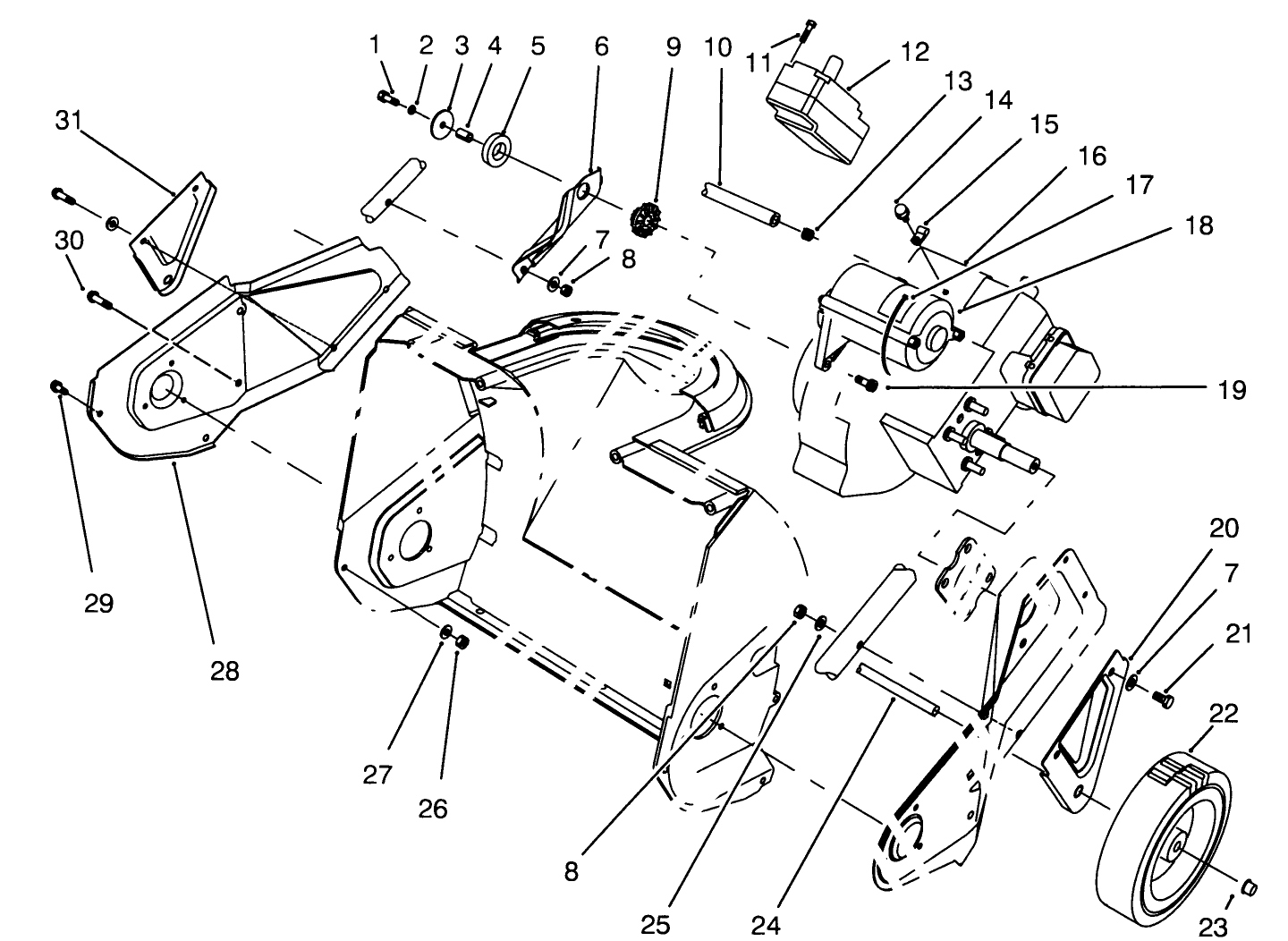 1 2 3 4 5 6 9 10 11 12 13 14 15 16 17 18 31 30 7 8 19 29 28 20 7 21 22 27 26 8 25 24 23