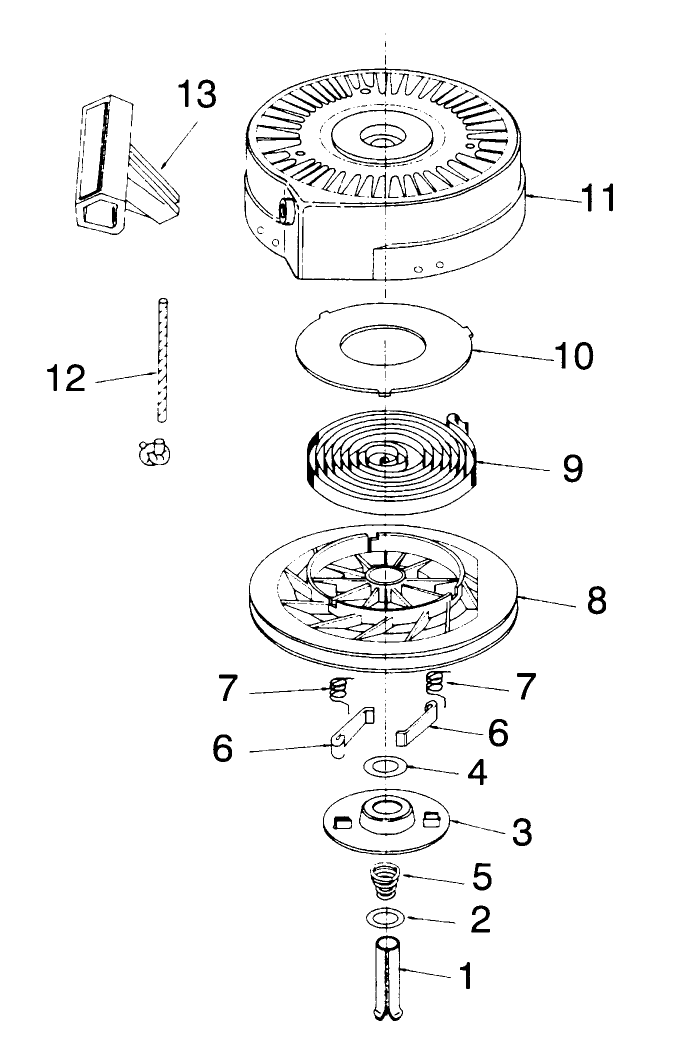 13
11
10
12
9
8
7
7
6
6
4
3
5
2
1