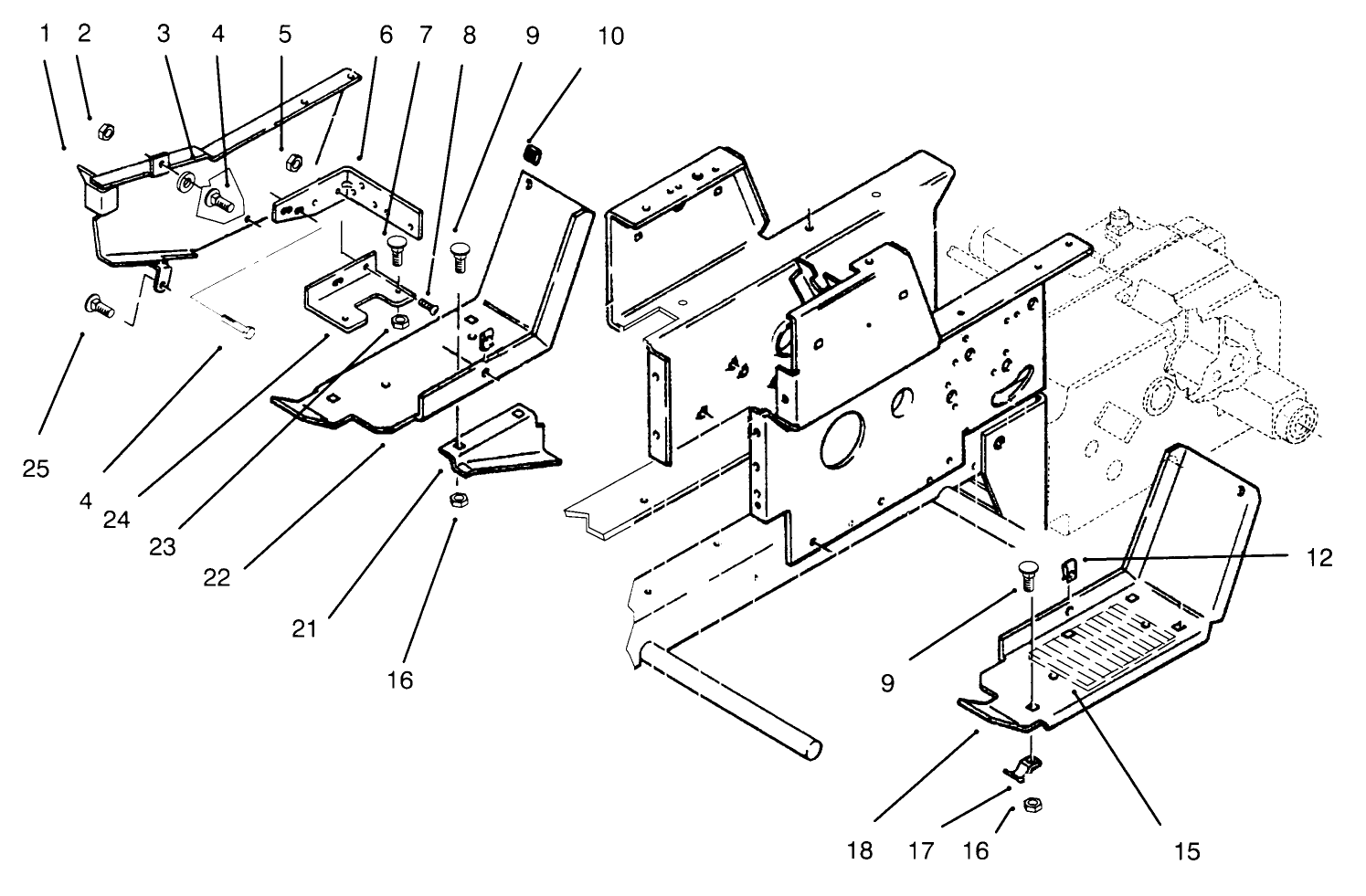 1 2 3 4 5 6 7 8 9 10

25

4

24

23

22

21

16

12

9

18 17 16

15