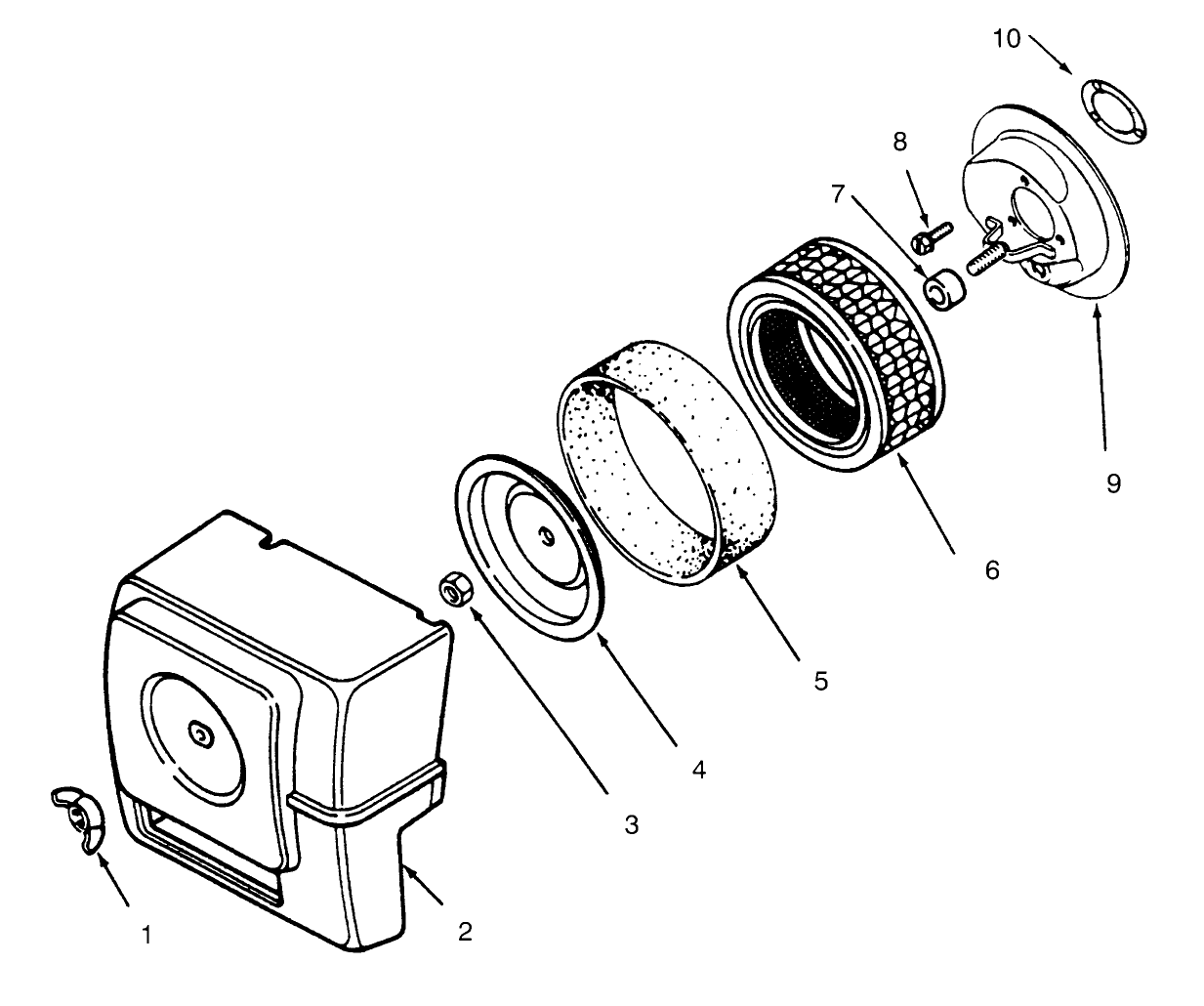 10
8
7
9
6
5
4
3
2
1