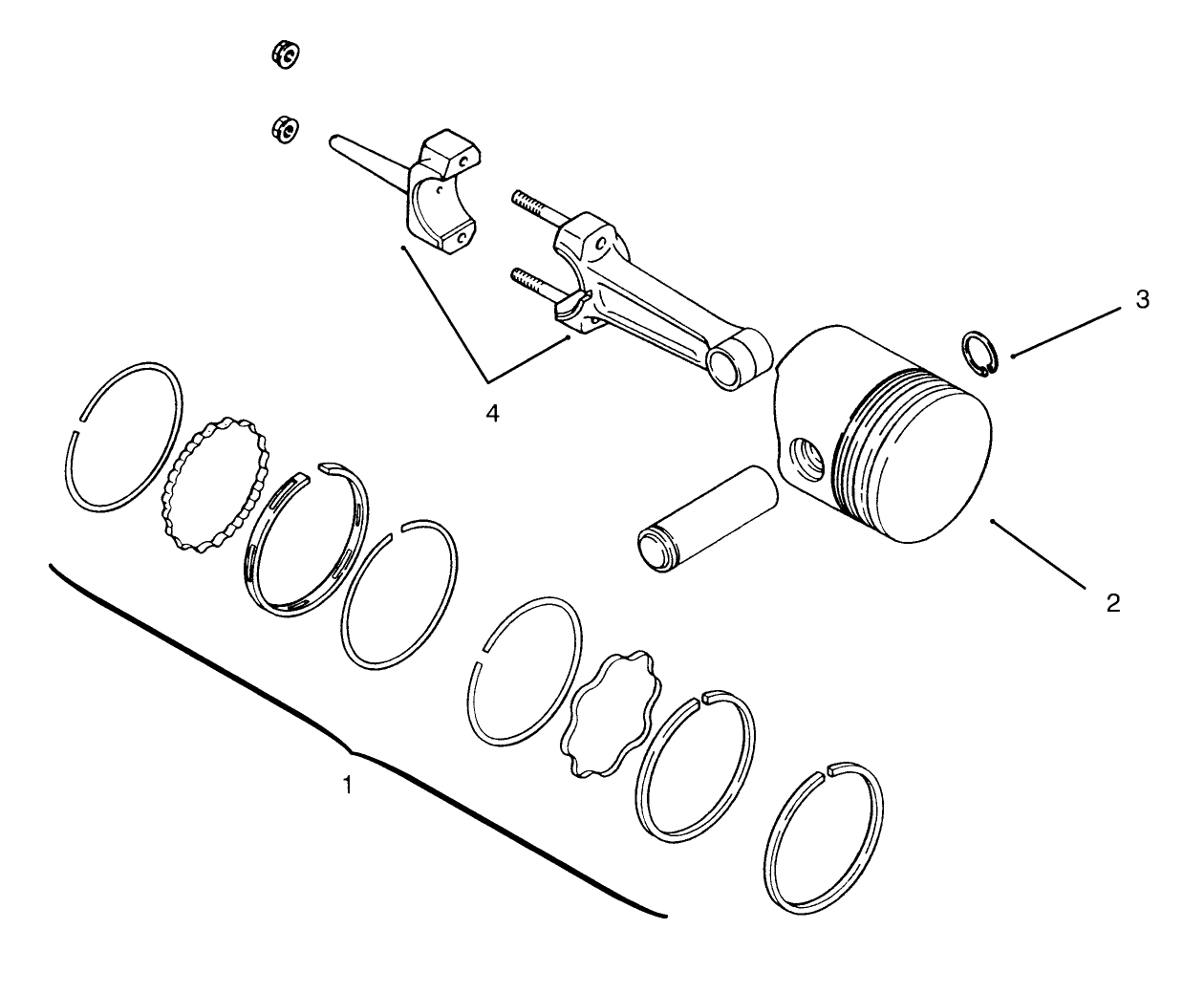 3
4
2
1