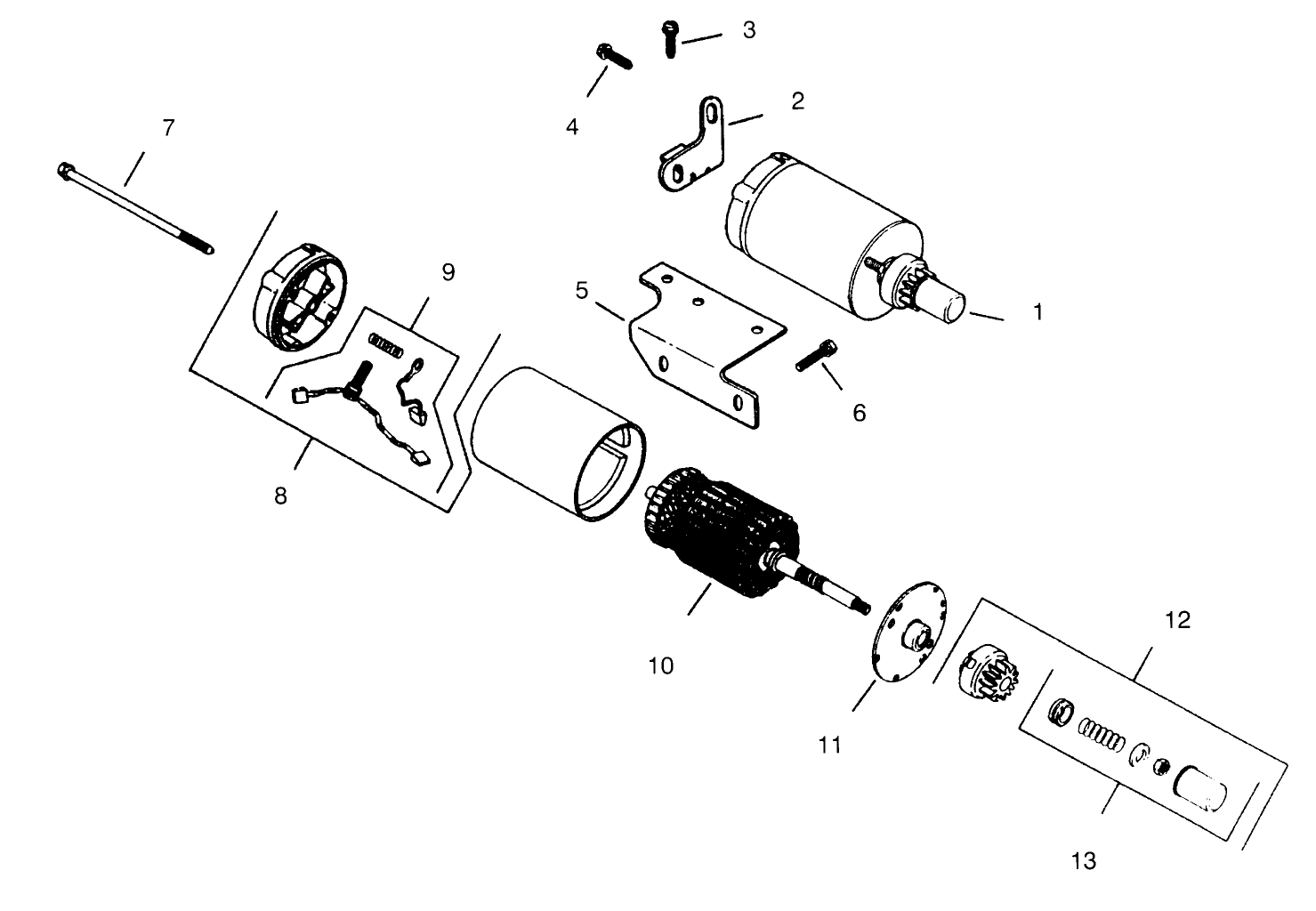 3
4
2
7
9
5
1
6
8
10
12
11
13