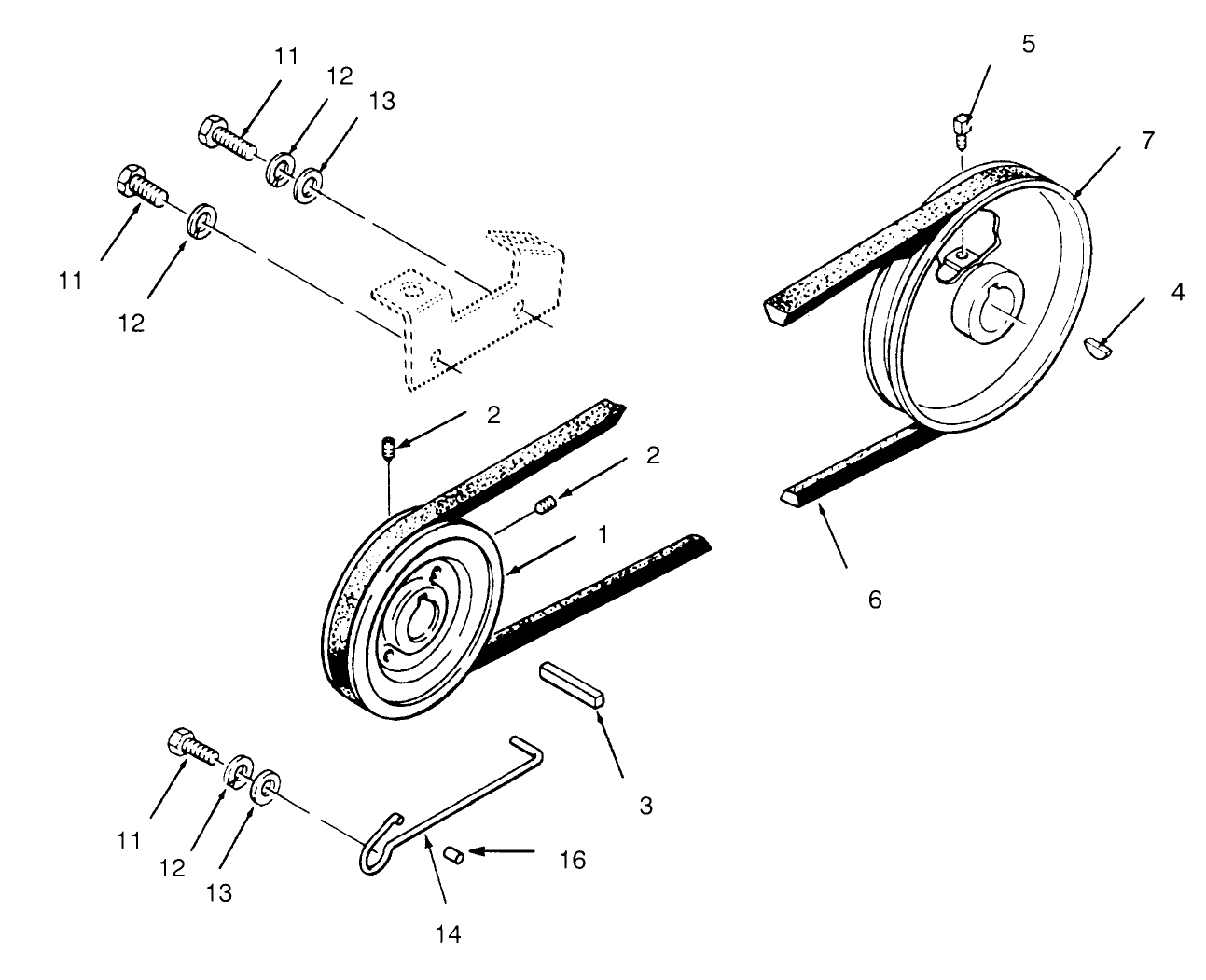 11
12
13
11
12
5
7
4
2
2
1
6
3
11
12
13
16
14