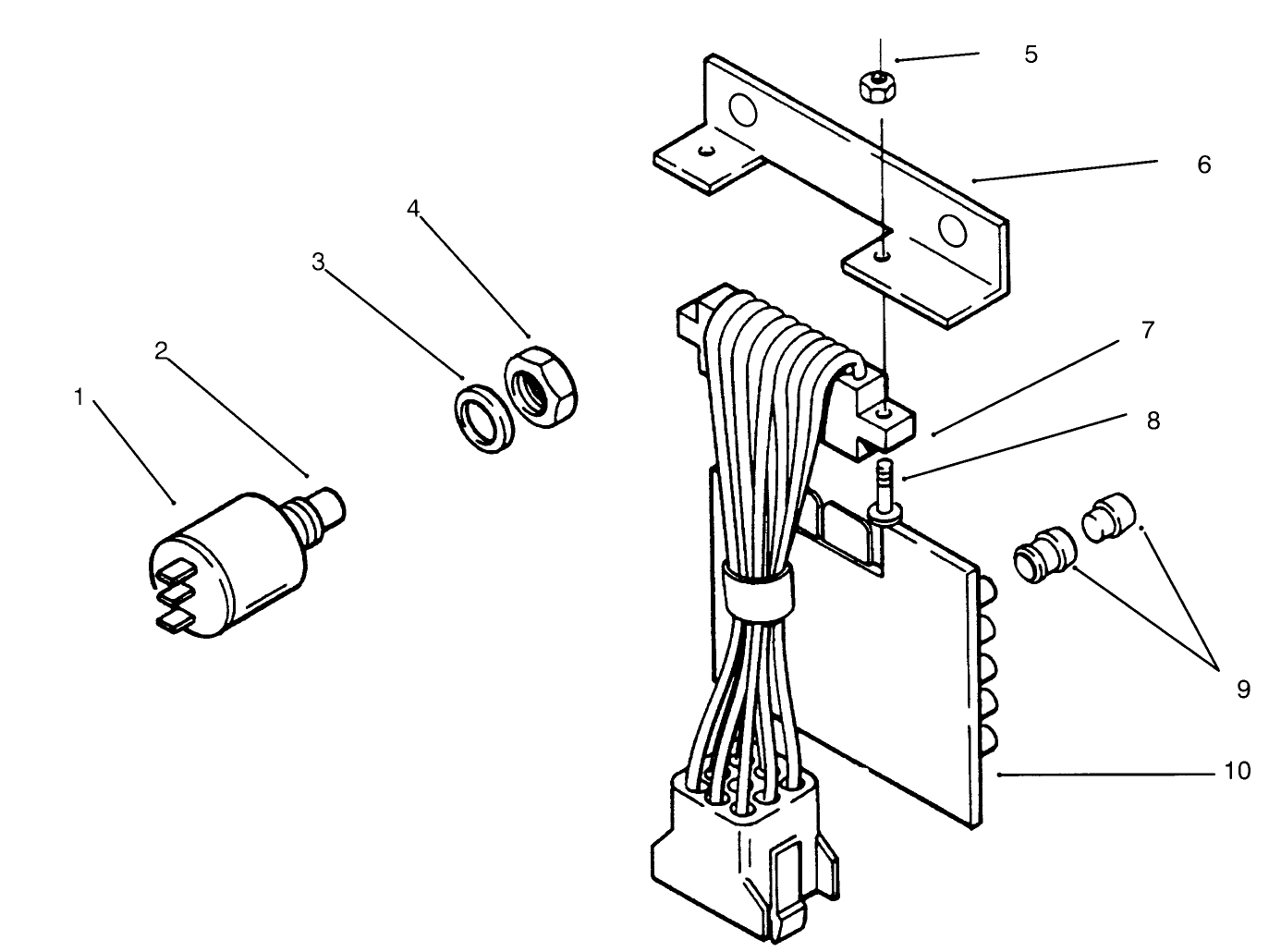 5
6
4
3
2
1
7
8
9
10