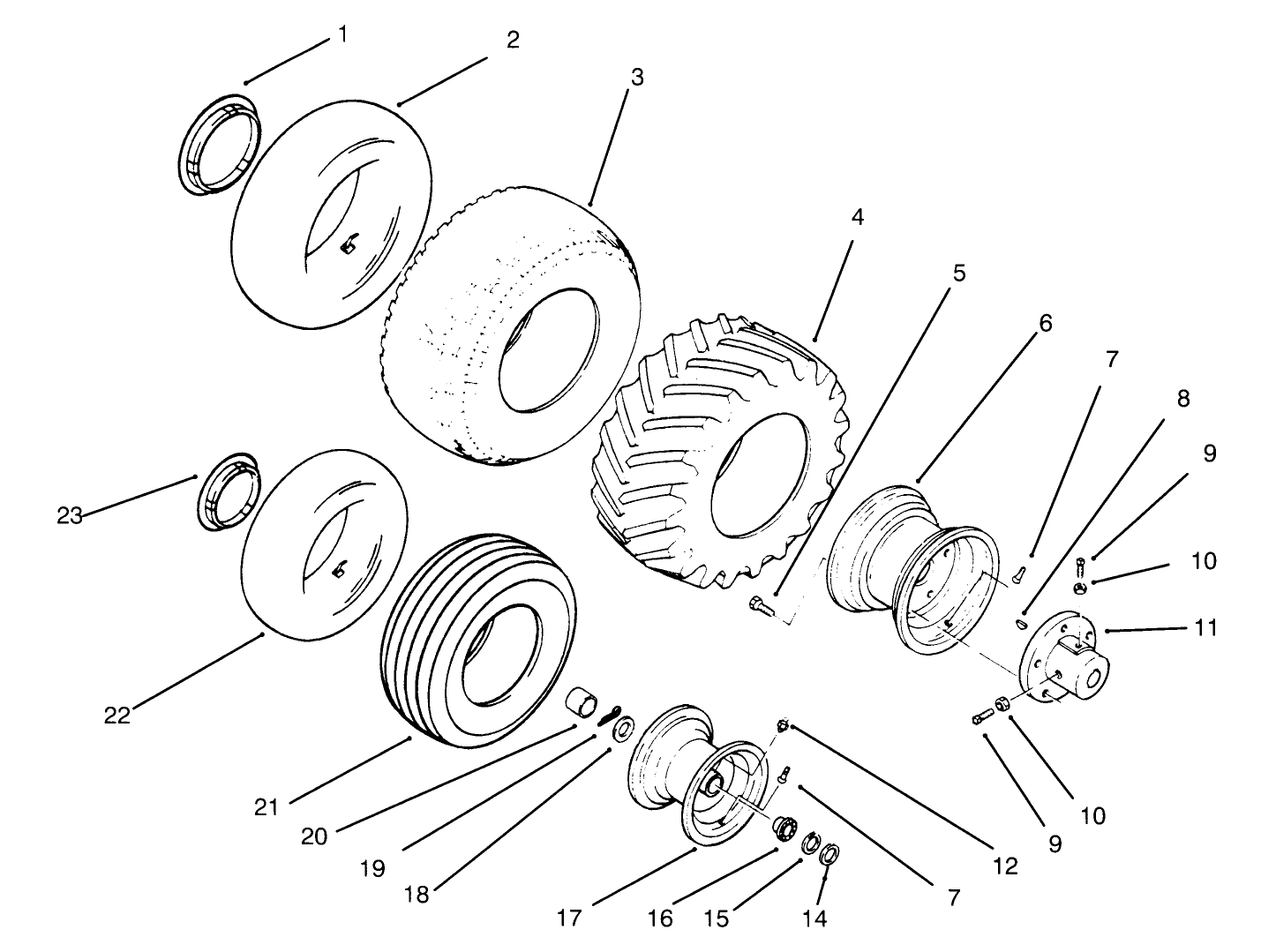 1
2
3
4
5
6
7
8
9
10
11
23
22
21
20
19
18
17
16
15
14
7
12
9
10