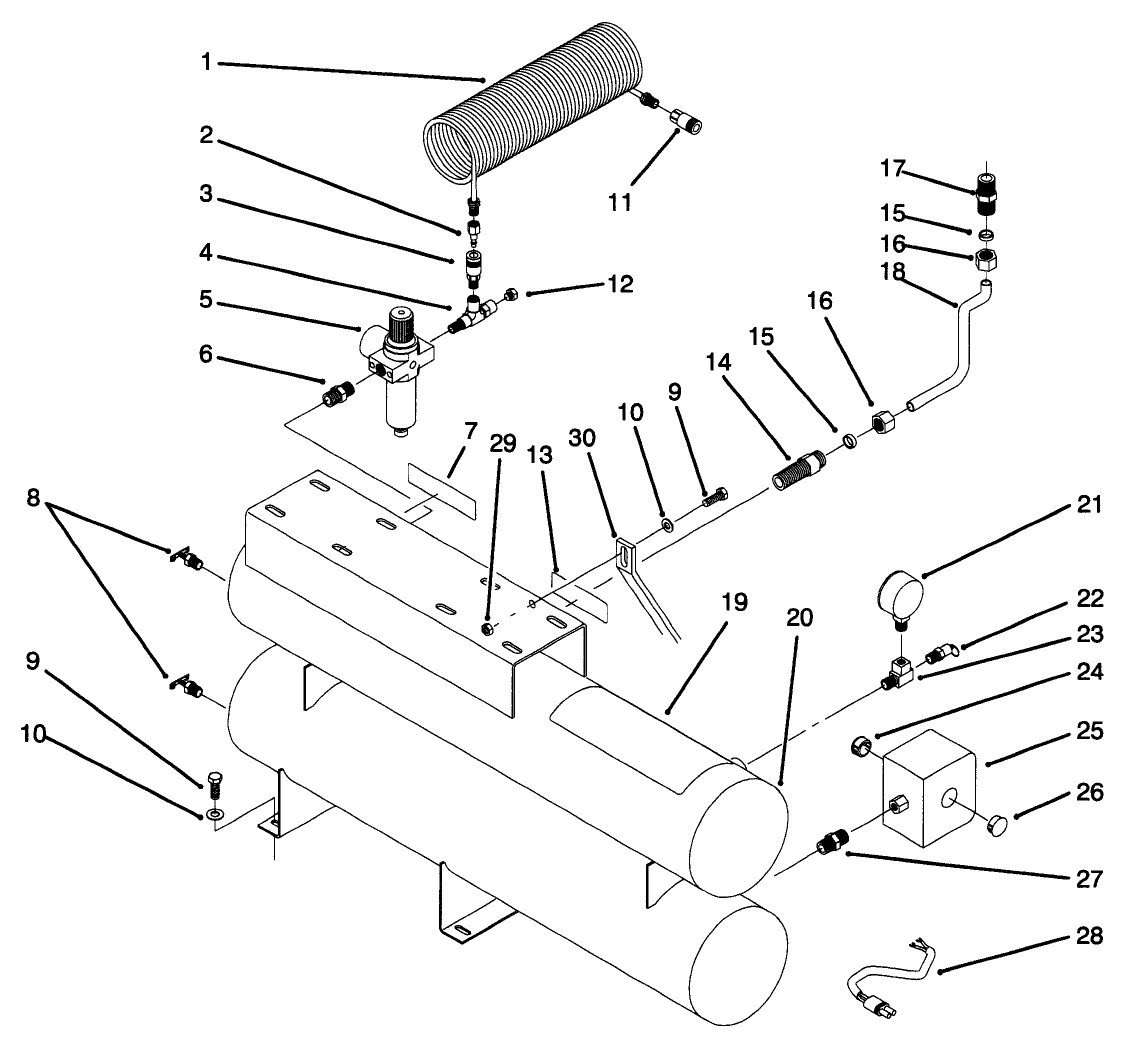 1
2
3
4
5
6
11
12
17
15
16
18
16
15
14
9
10
30
13
29
7
8
21
22
23
24
25
26
27
28
19
20
9
10