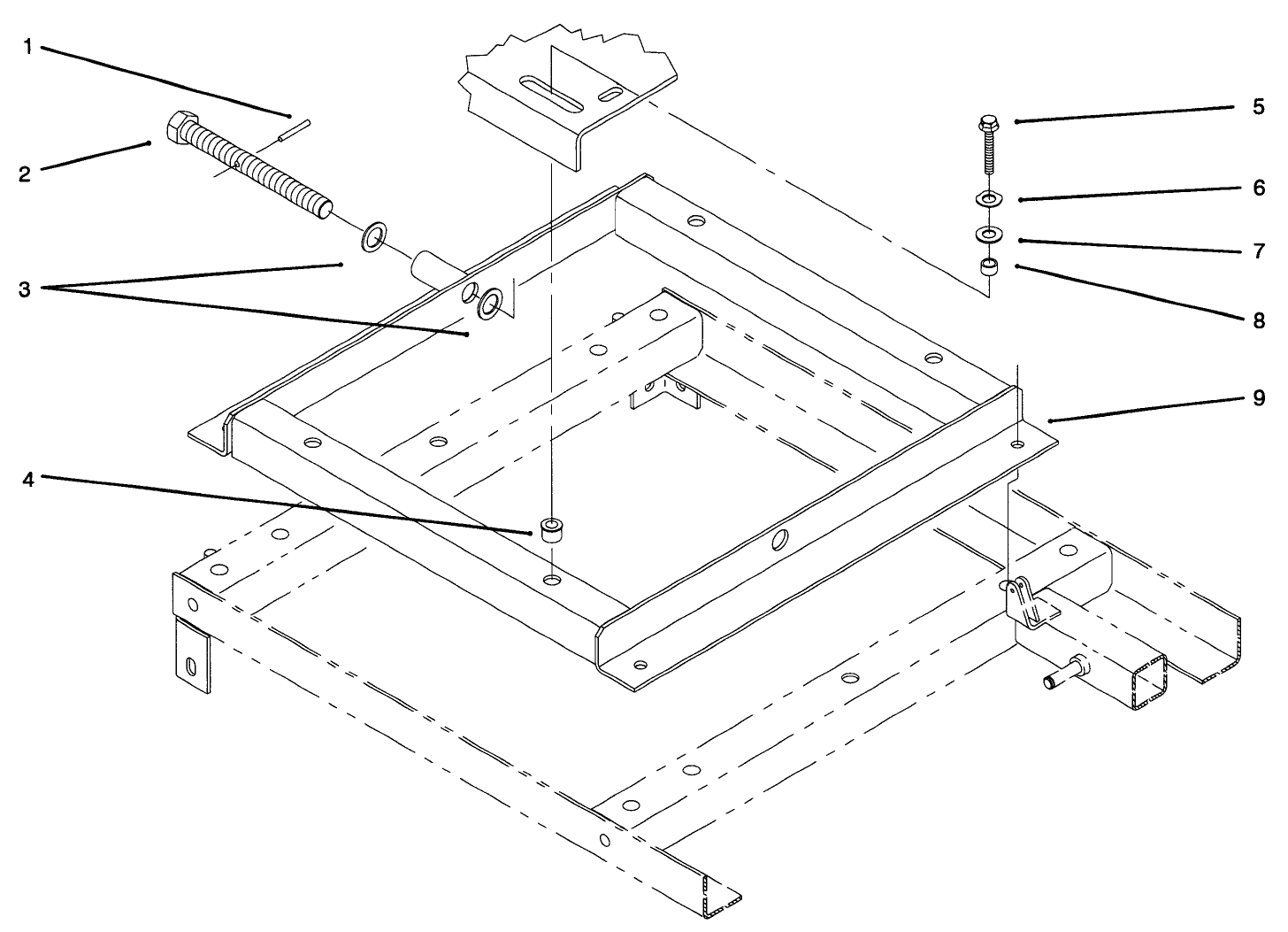 1
2
3
4
5
6
7
8
9