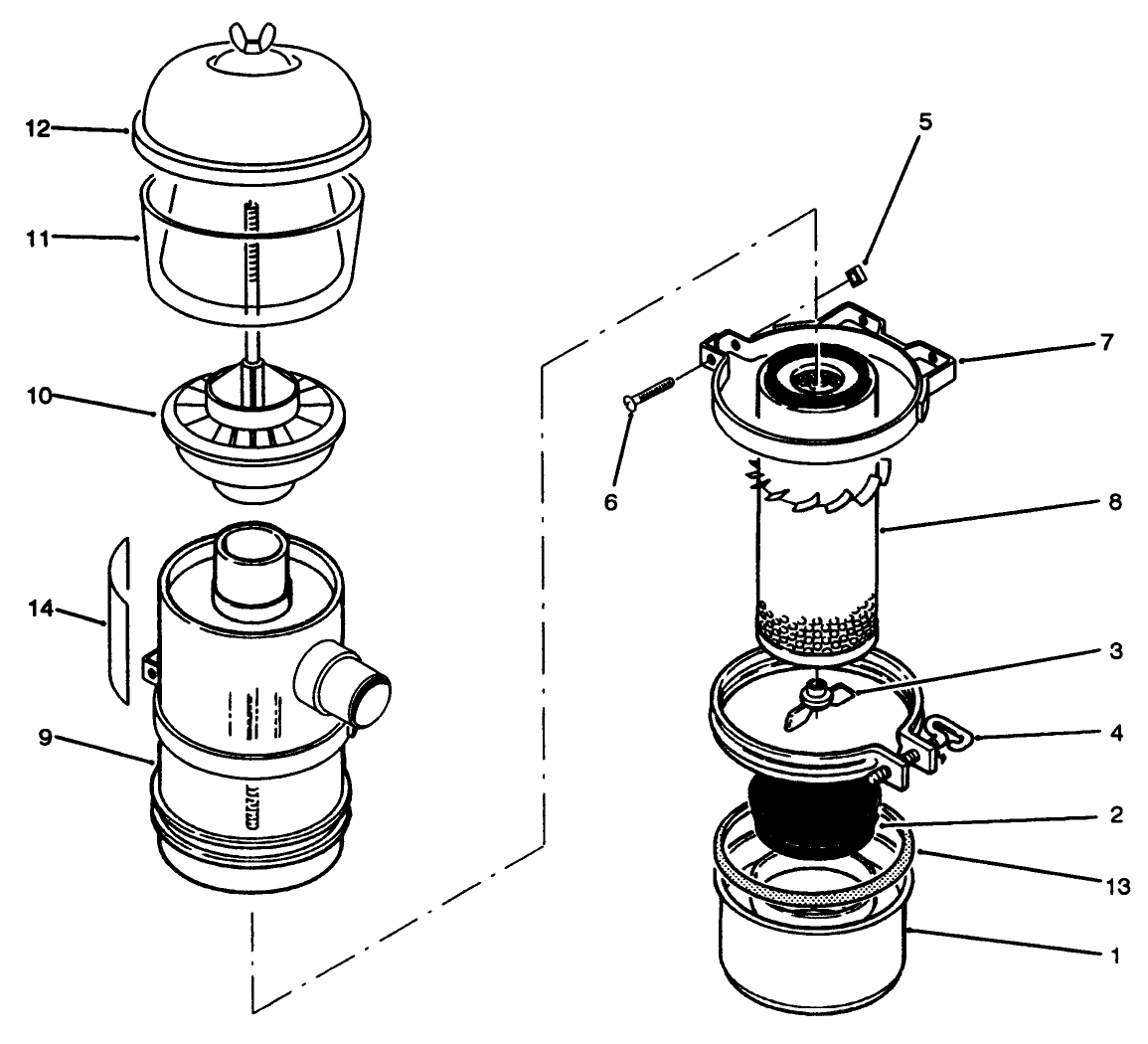 12
11
10
14
9
5
7
6
8
3
4
2
13
1