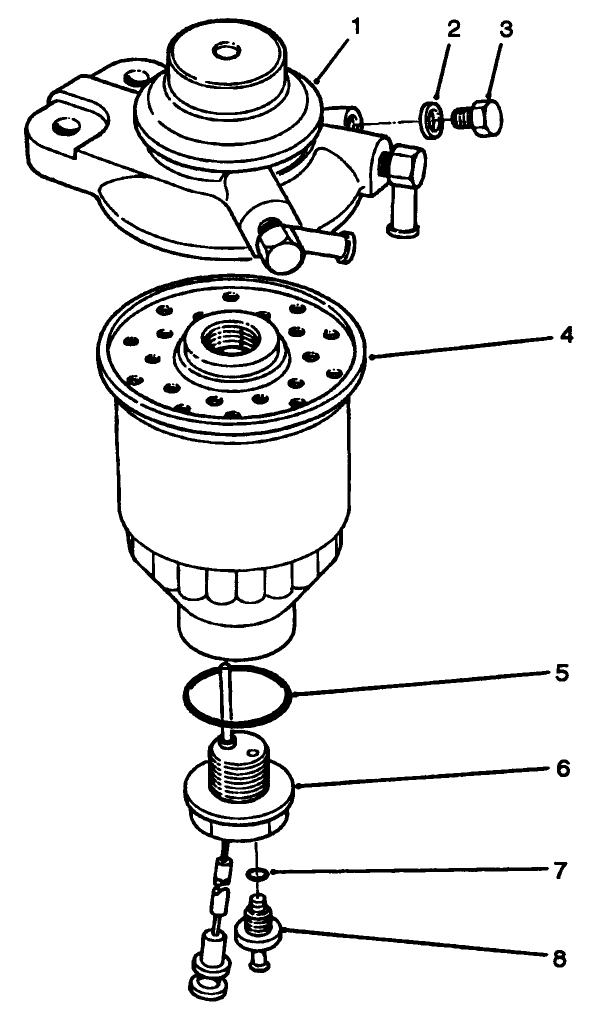 1
2
3
4
5
6
7
8