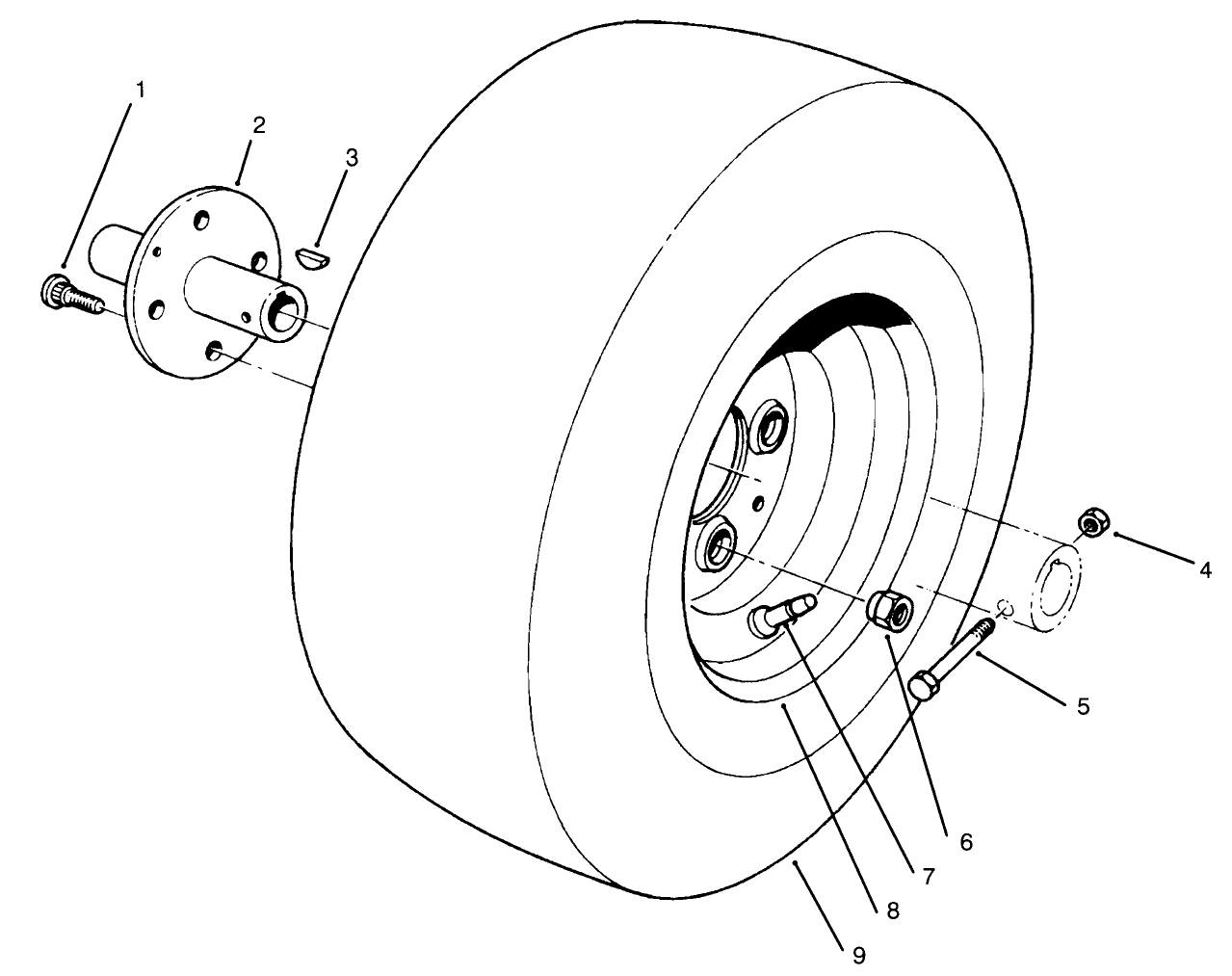 1
2
3
4
5
6
7
8
9