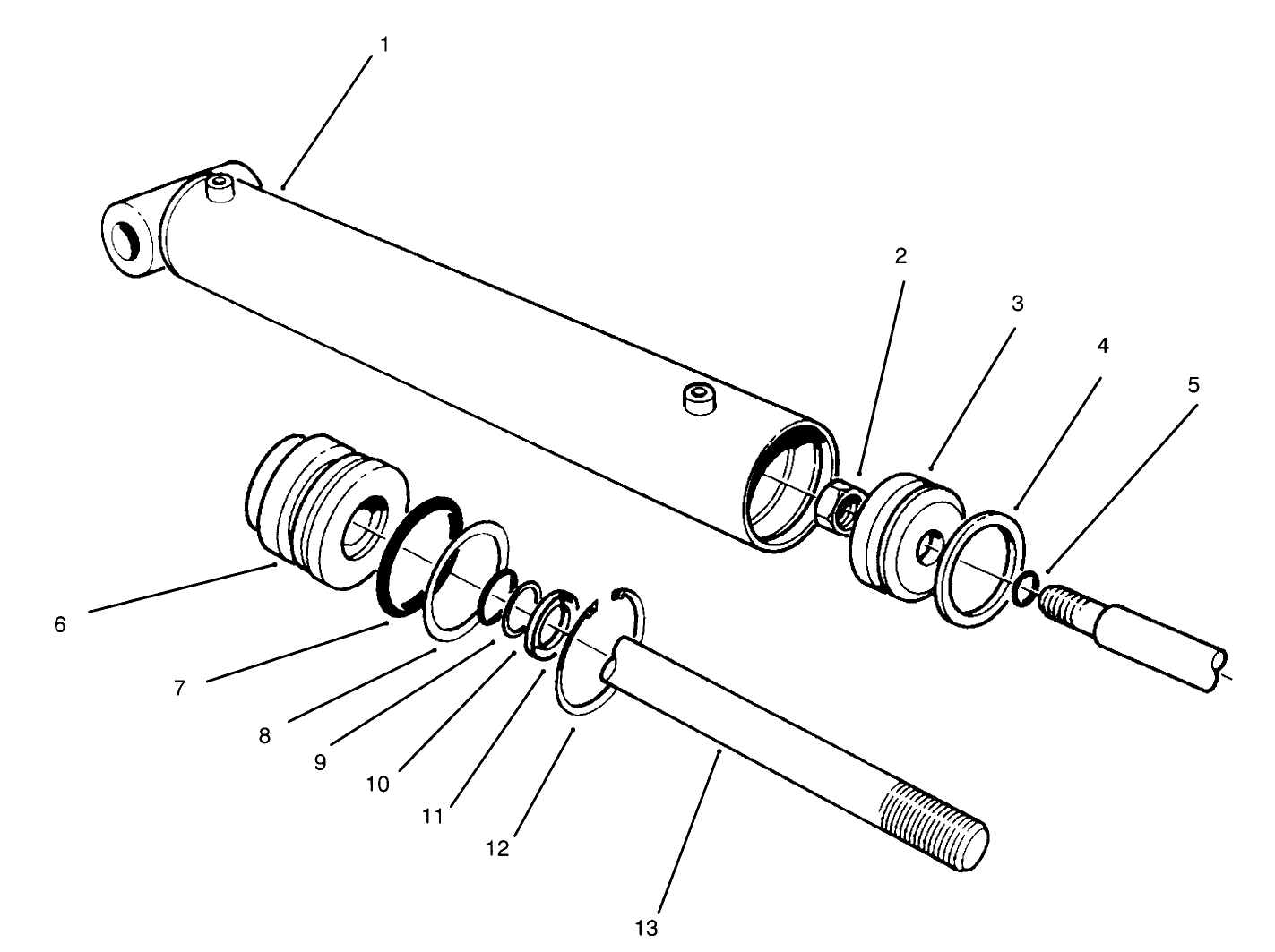 1
2
3
4
5
6
7
8
9
10
11
12
13