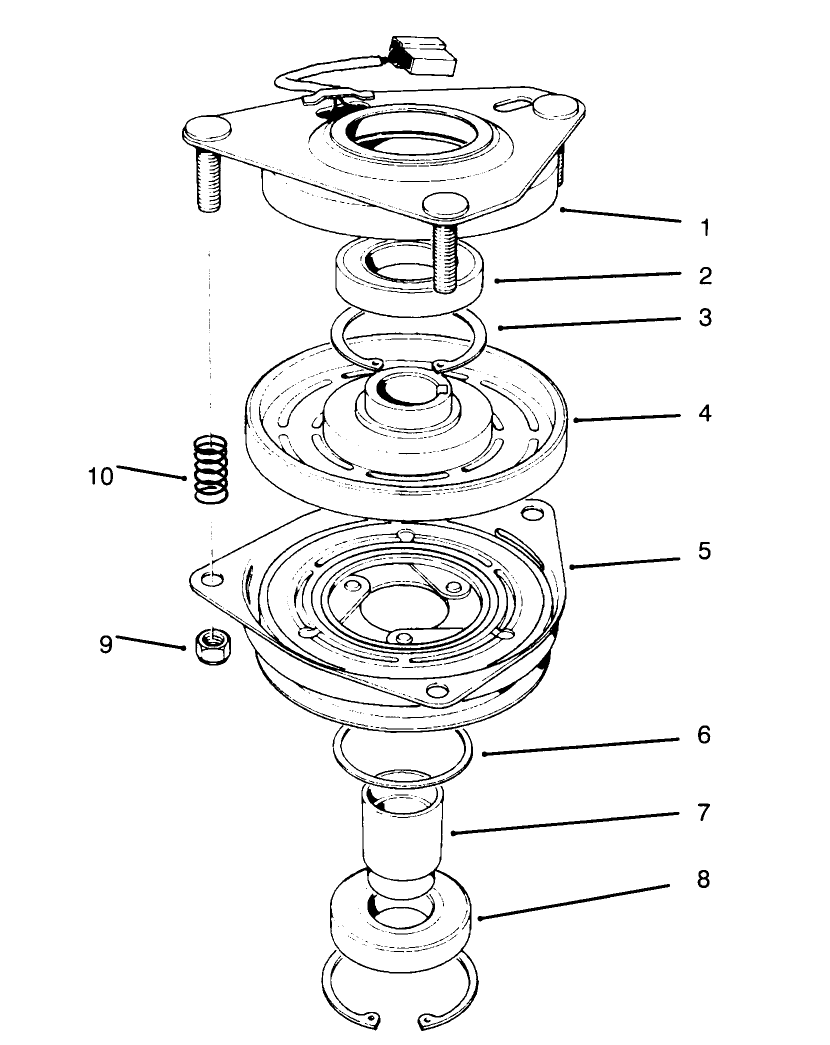 1
2
3
4
10
5
9
6
7
8