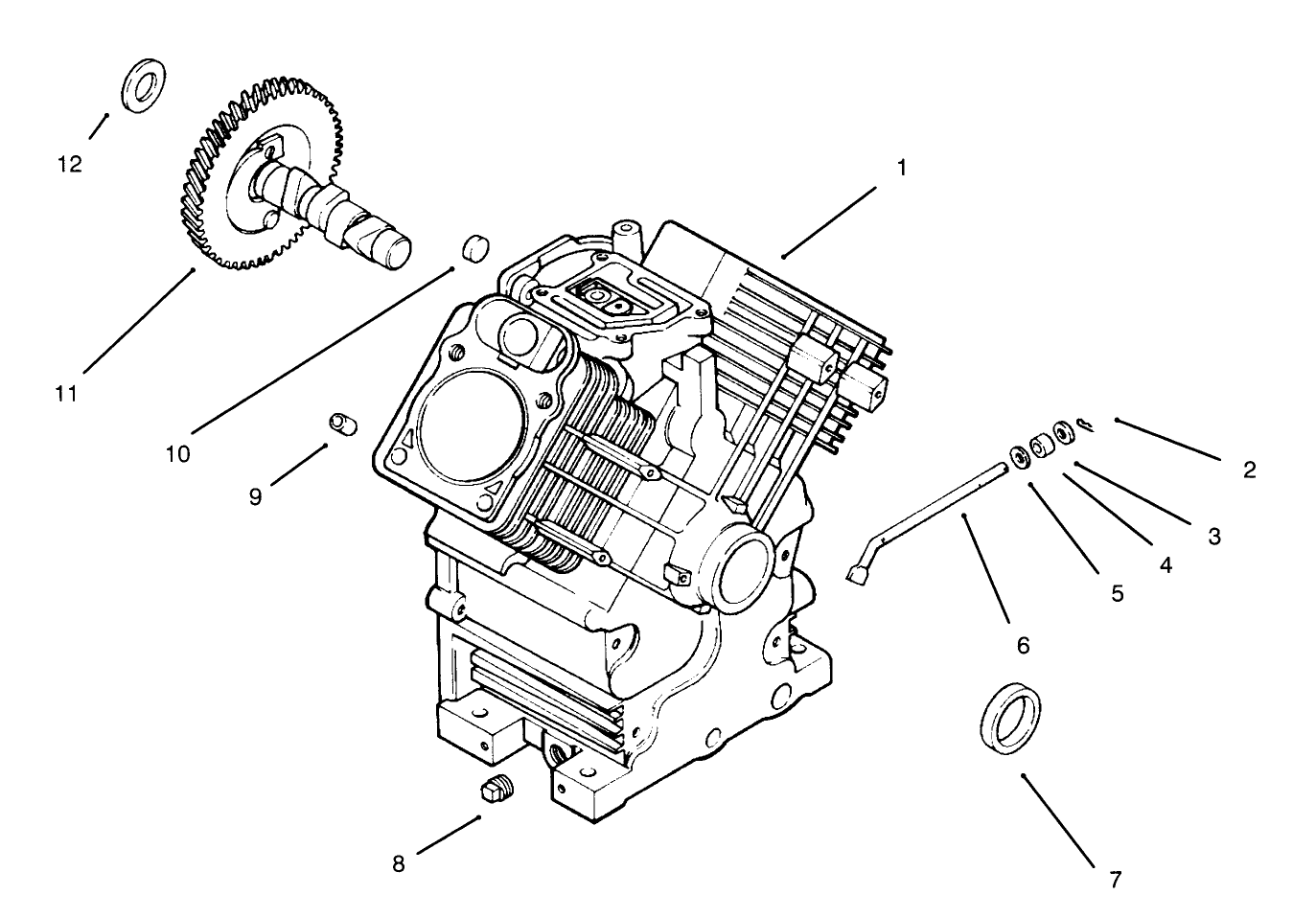 12

1

11

10

9

2

3

4

5

6

7

8